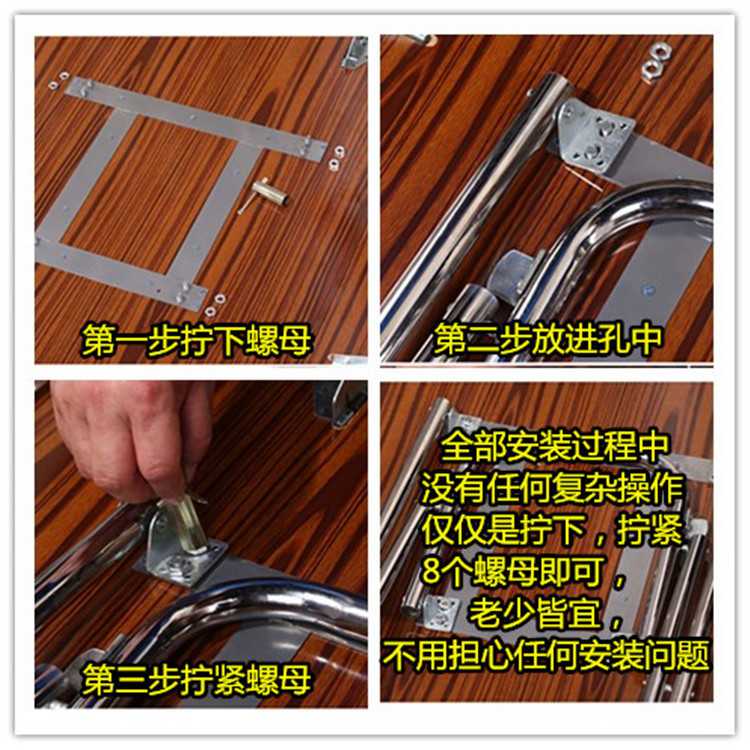 第一步拧下螺母

第二步放进孔中

第三步拧紧螺母

全部安装过程中
没有任何复杂操作
仅仅是拧下，拧紧
8个螺母即可，
老少皆宜，
不用担心任何安装问题