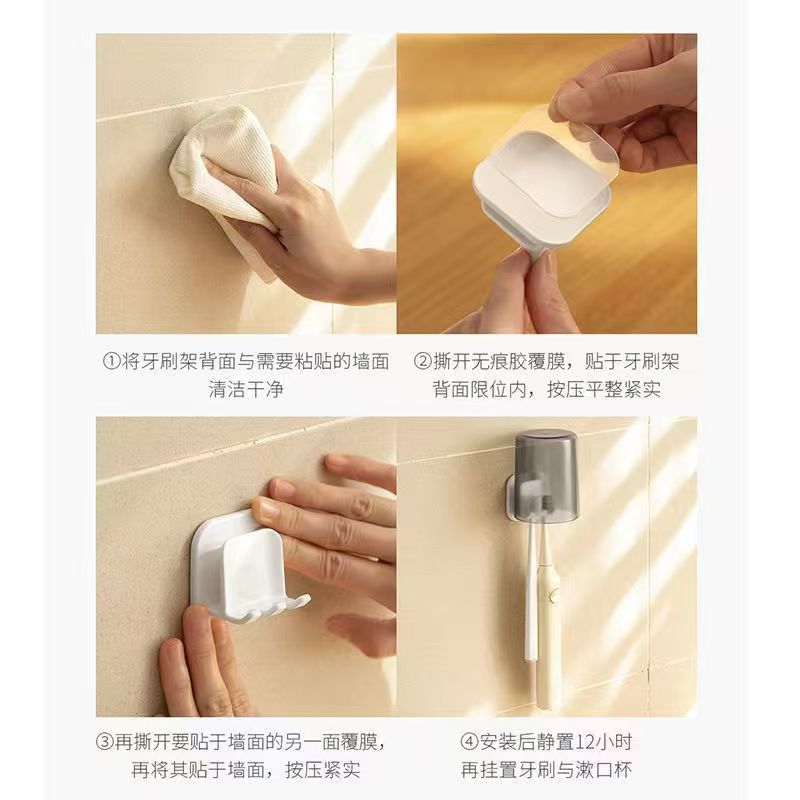 ①将牙刷架背面与需要粘贴的墙面清洁干净

②撕开无痕胶覆膜，贴于牙刷架背面限位内，按压平整紧实

③再撕开要贴于墙面的另一面覆膜，再将其贴于墙面，按压紧实

④安装后静置12小时再挂置牙刷与漱口杯