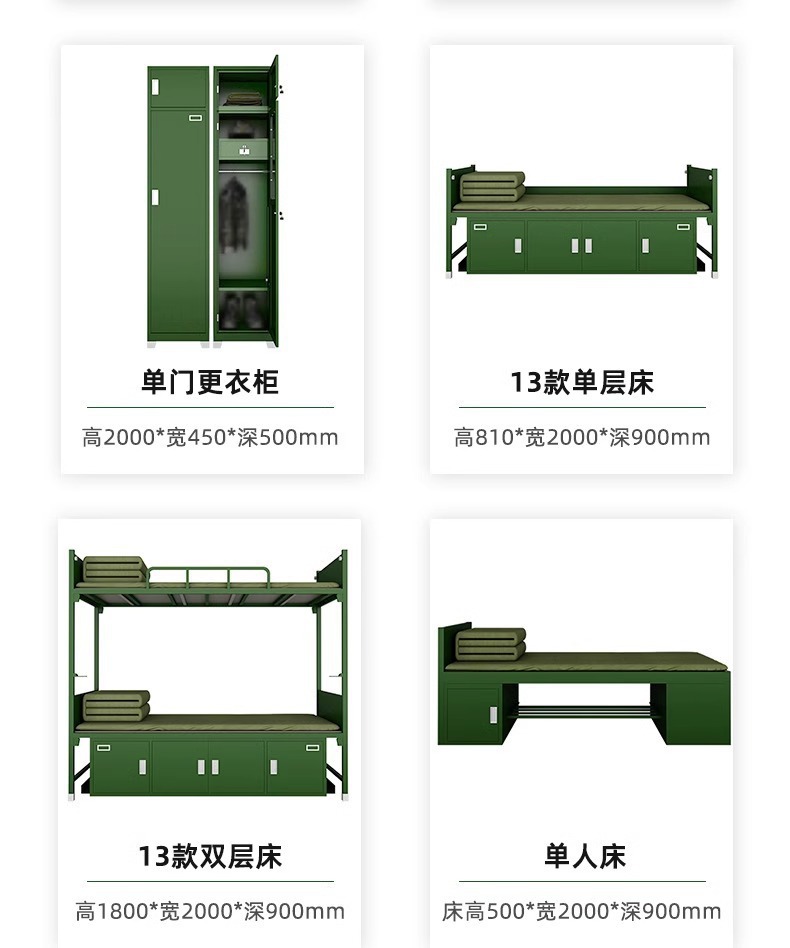 单门更衣柜

高2000*宽450*深500mm

13款单层床

高810*宽2000*深900mm

13款双层床

高1800*宽2000*深900mm

单人床

床高500*宽2000*深900mm