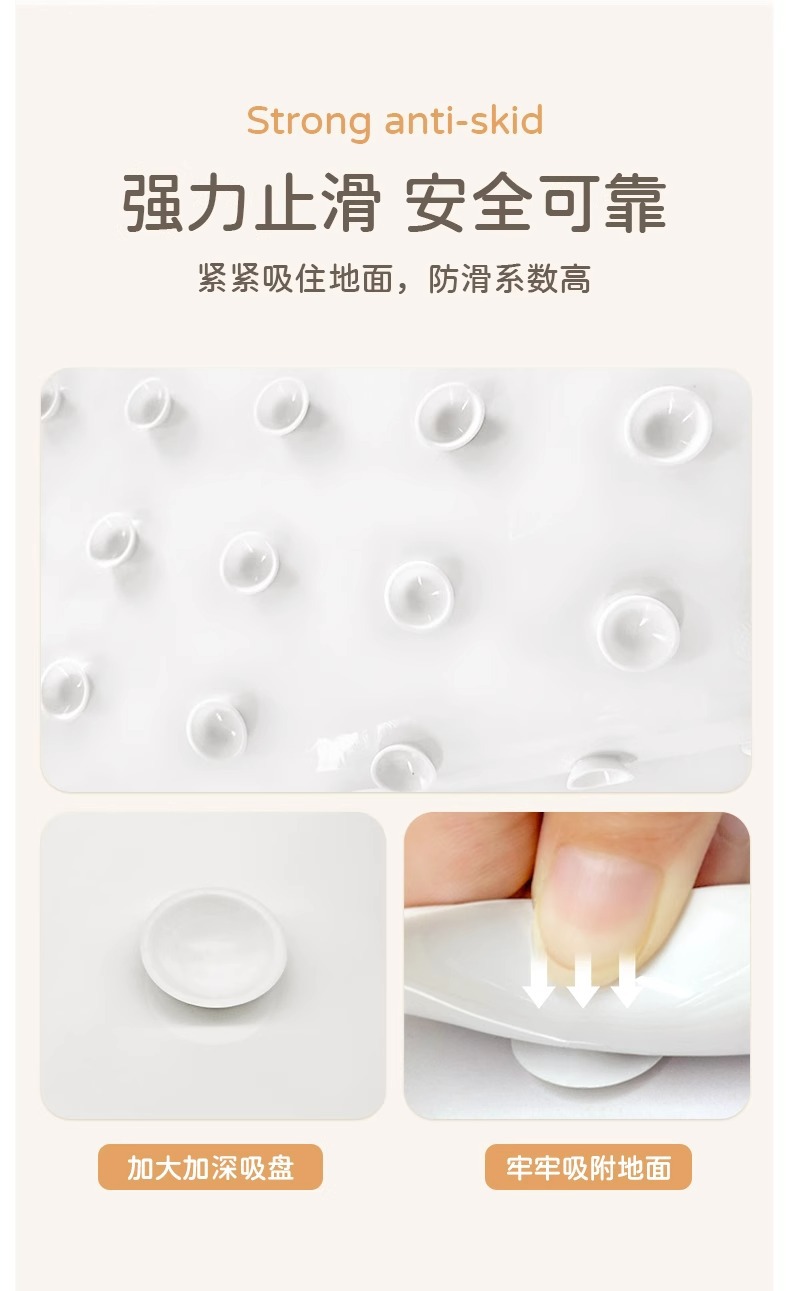 Strong anti-skid

强力止滑 安全可靠

紧紧吸住地面，防滑系数高

加大加深吸盘

牢牢吸附地面