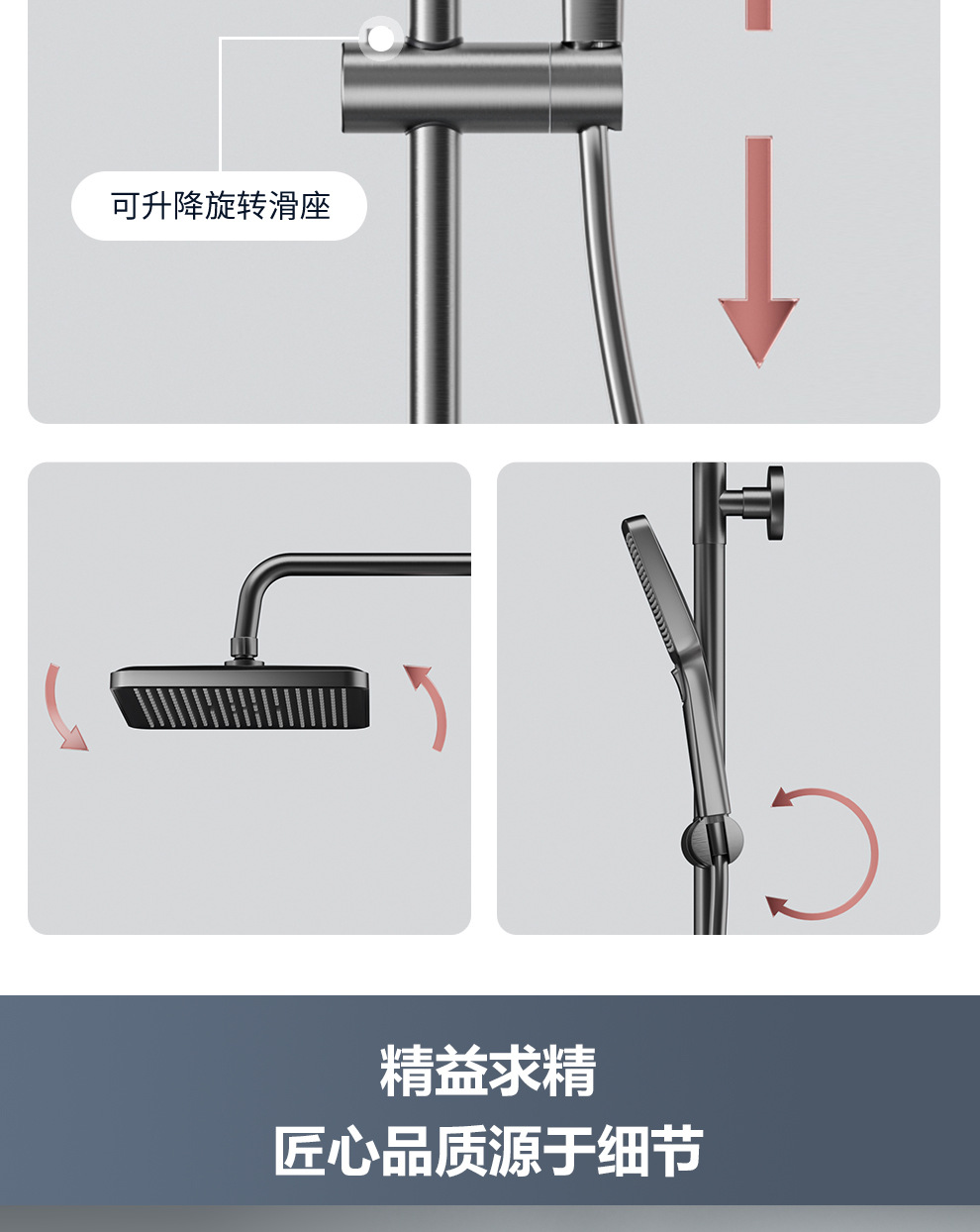 可升降旋转滑座

精益求精
匠心品质源于细节