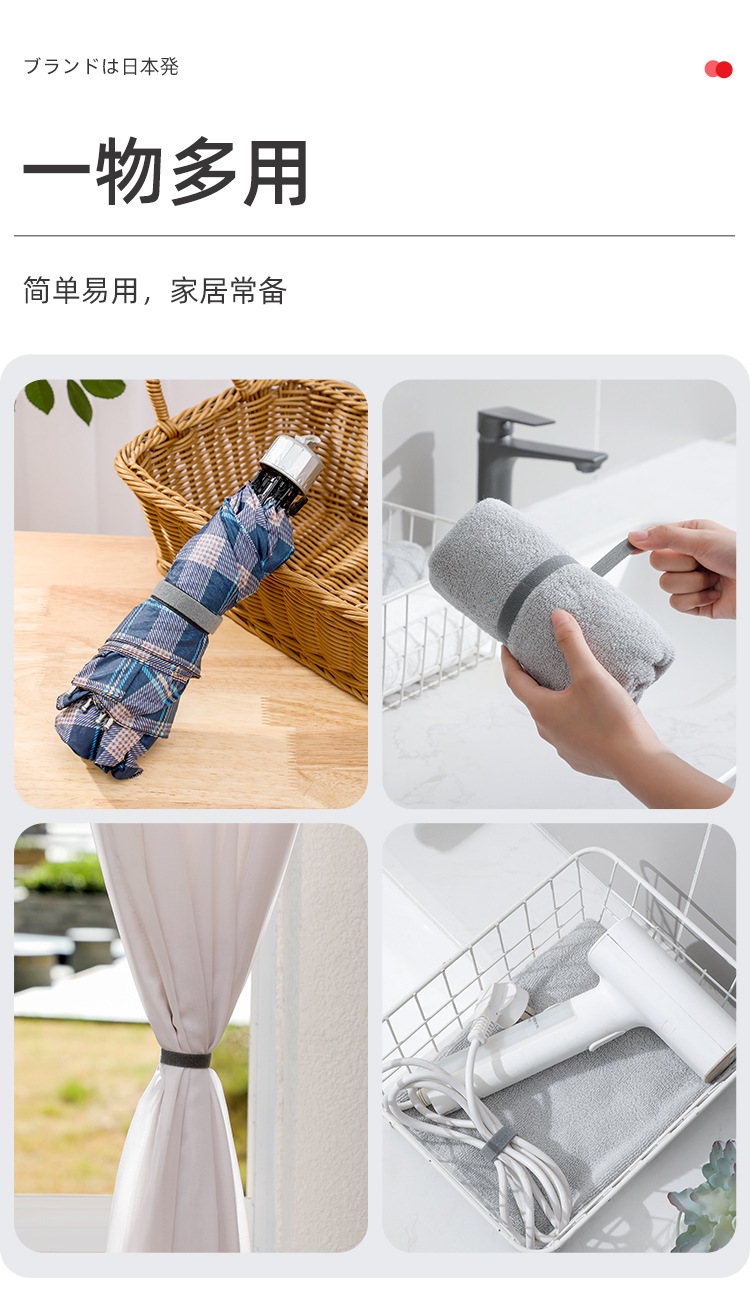 ブランドは日本発

一物多用

简单易用，家居常备