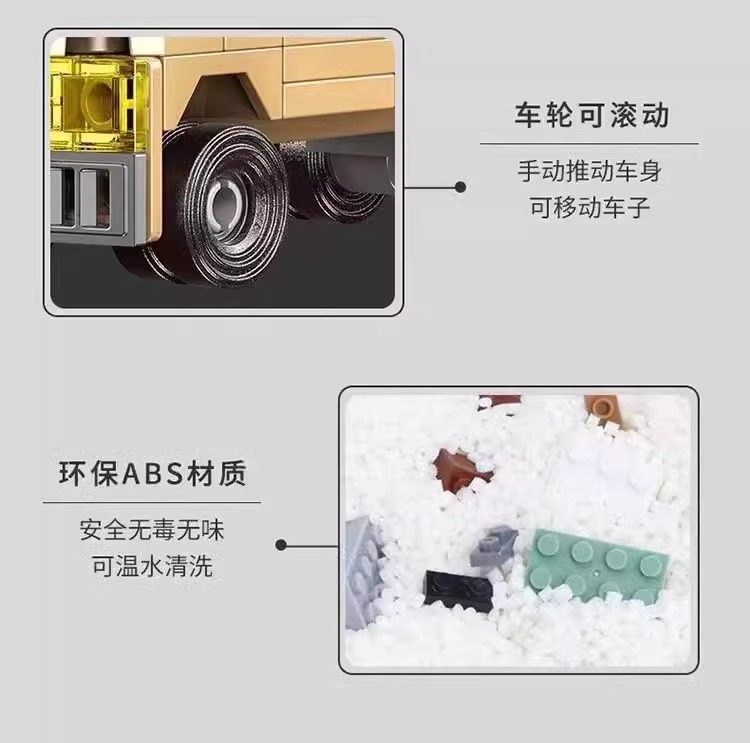 车轮可滚动

手动推动车身
可移动车子

环保ABS材质

安全无毒无味
可温水清洗