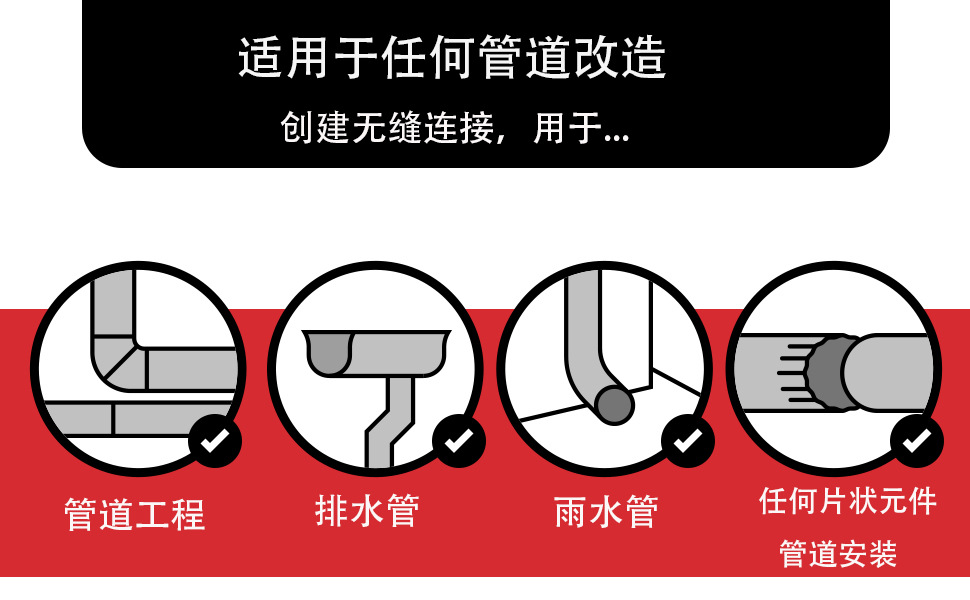 适用于任何管道改造
创建无缝连接，用于...

管道工程

排水管

雨水管

任何片状元件
管道安装