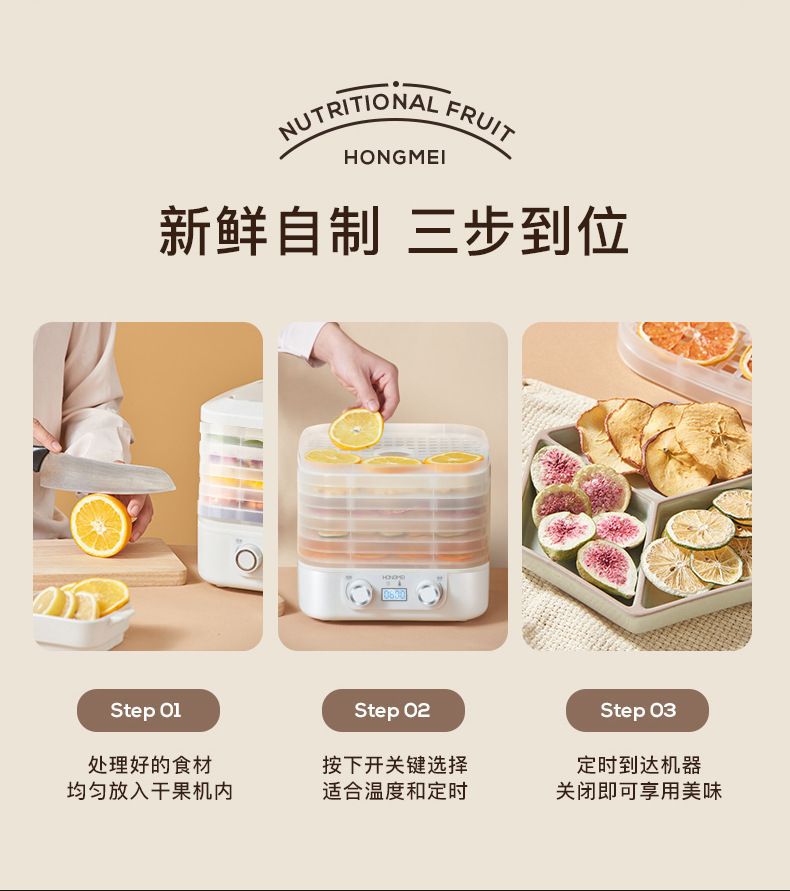 NUTRITIONAL FRUIT
HONGMEI

新鲜自制 三步到位

HONGMEI
06:00

Step 01
处理好的食材
均匀放入干果机内

Step 02
按下开关键选择
适合温度和定时

Step 03
定时到达机器
关闭即可享用美味