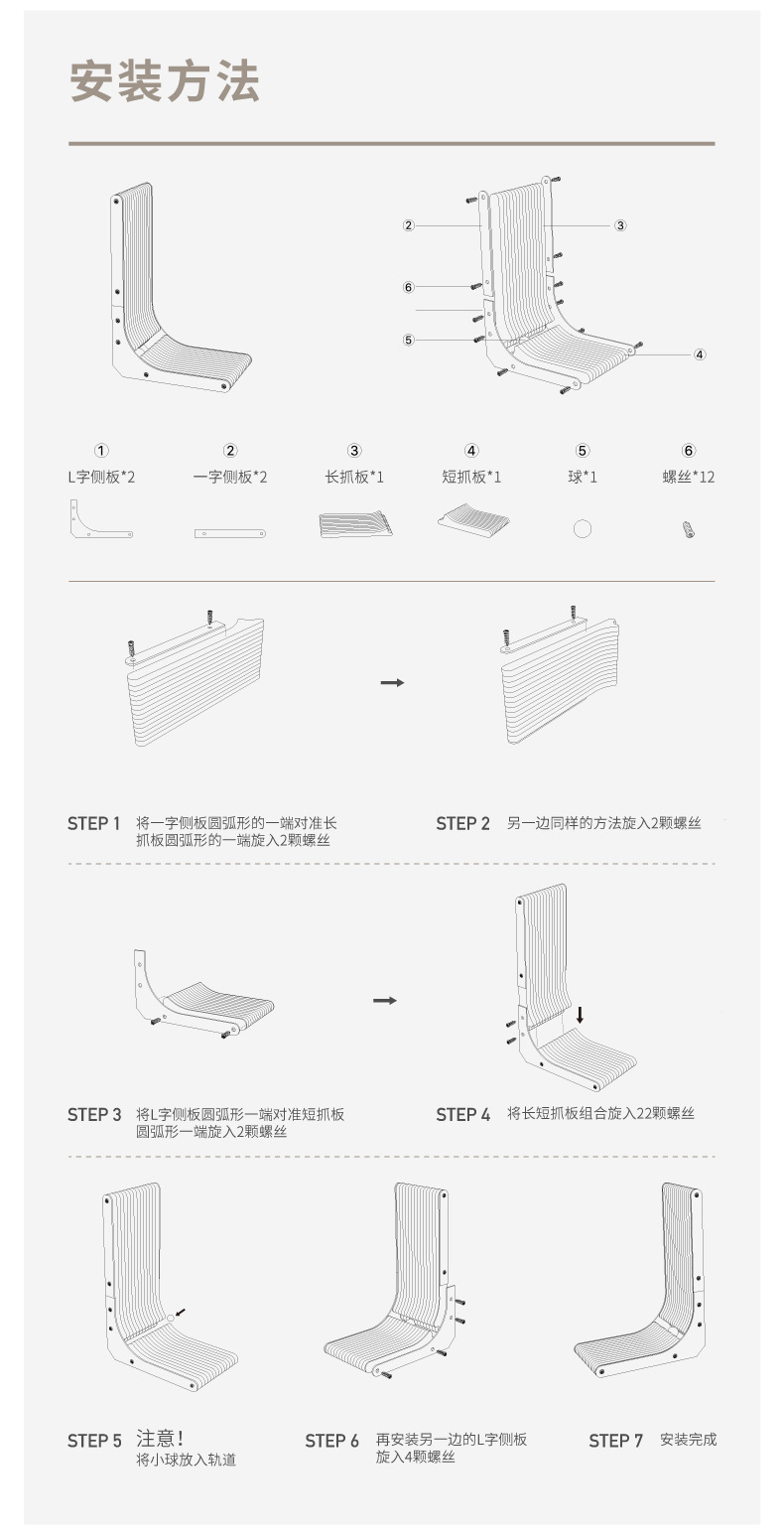 安装方法

②
③
⑥
⑤
④

①
L字侧板*2

②
一字侧板*2

③
长抓板*1

④
短抓板*1

⑤
球*1

⑥
螺丝*12

STEP 1 将一字侧板圆弧形的一端对准长抓板圆弧形的一端旋入2颗螺丝

STEP 2 另一边同样的方法旋入2颗螺丝

STEP 3 将L字侧板圆弧形一端对准短抓板圆弧形一端旋入2颗螺丝

STEP 4 将长短抓板组合旋入22颗螺丝

STEP 5 注意！
将小球放入轨道

STEP 6 再安装另一边的L字侧板旋入4颗螺丝

STEP 7 安装完成