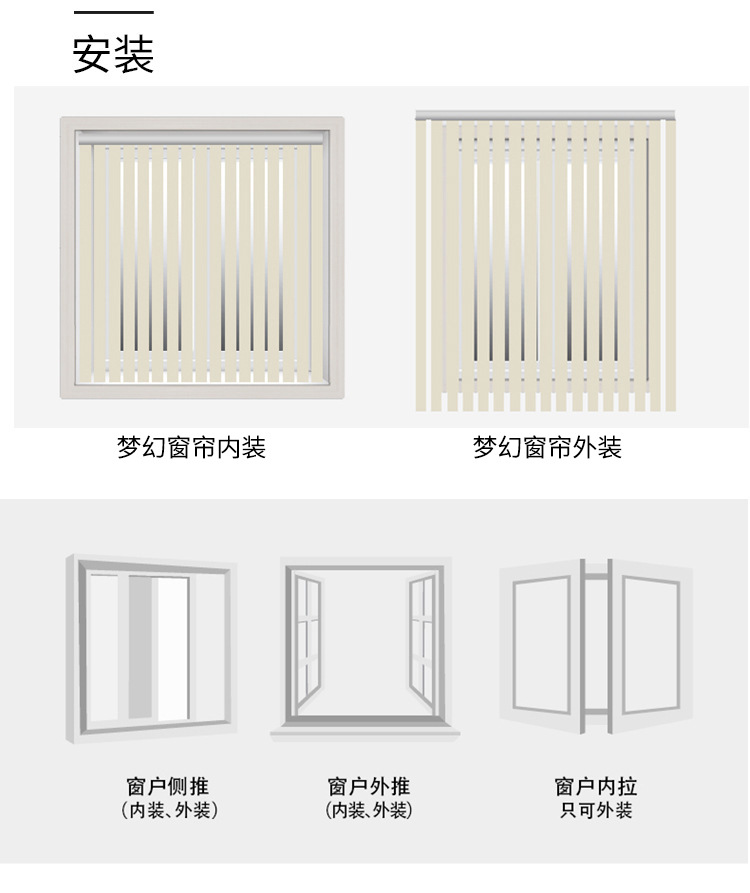 安装

梦幻窗帘内装

梦幻窗帘外装

窗户侧推
（内装、外装）

窗户外推
（内装、外装）

窗户内拉
只可外装