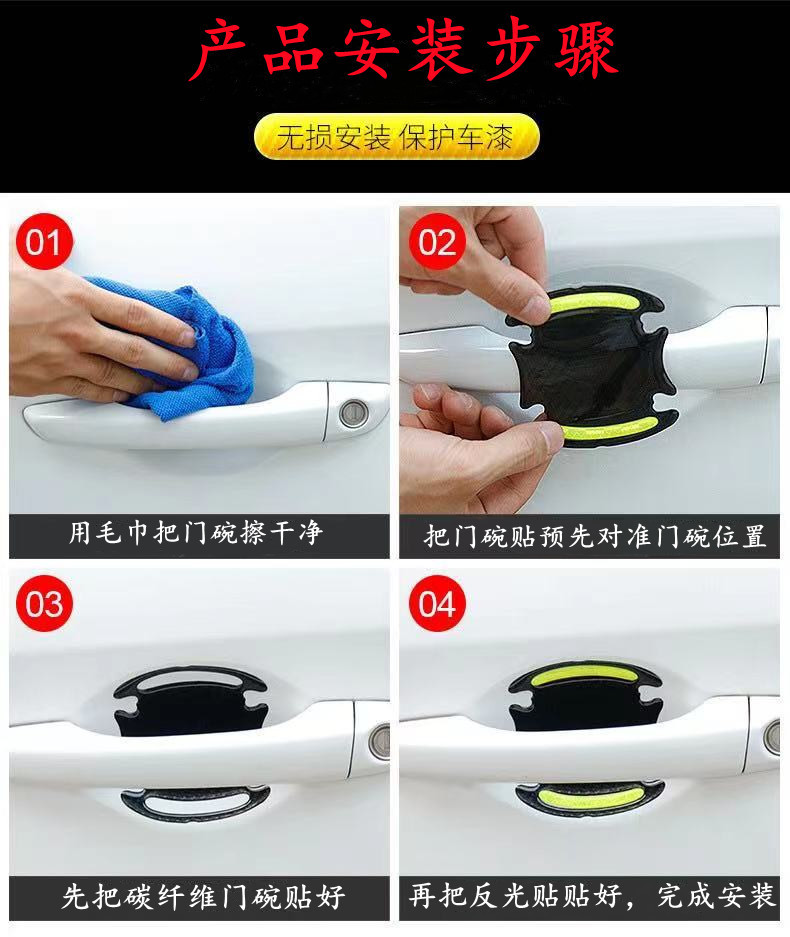 产品安装步骤

无损安装 保护车漆

01

用毛巾把门碗擦干净

02

把门碗贴预先对准门碗位置

03

先把碳纤维门碗贴好

04

再把反光贴贴好，完成安装