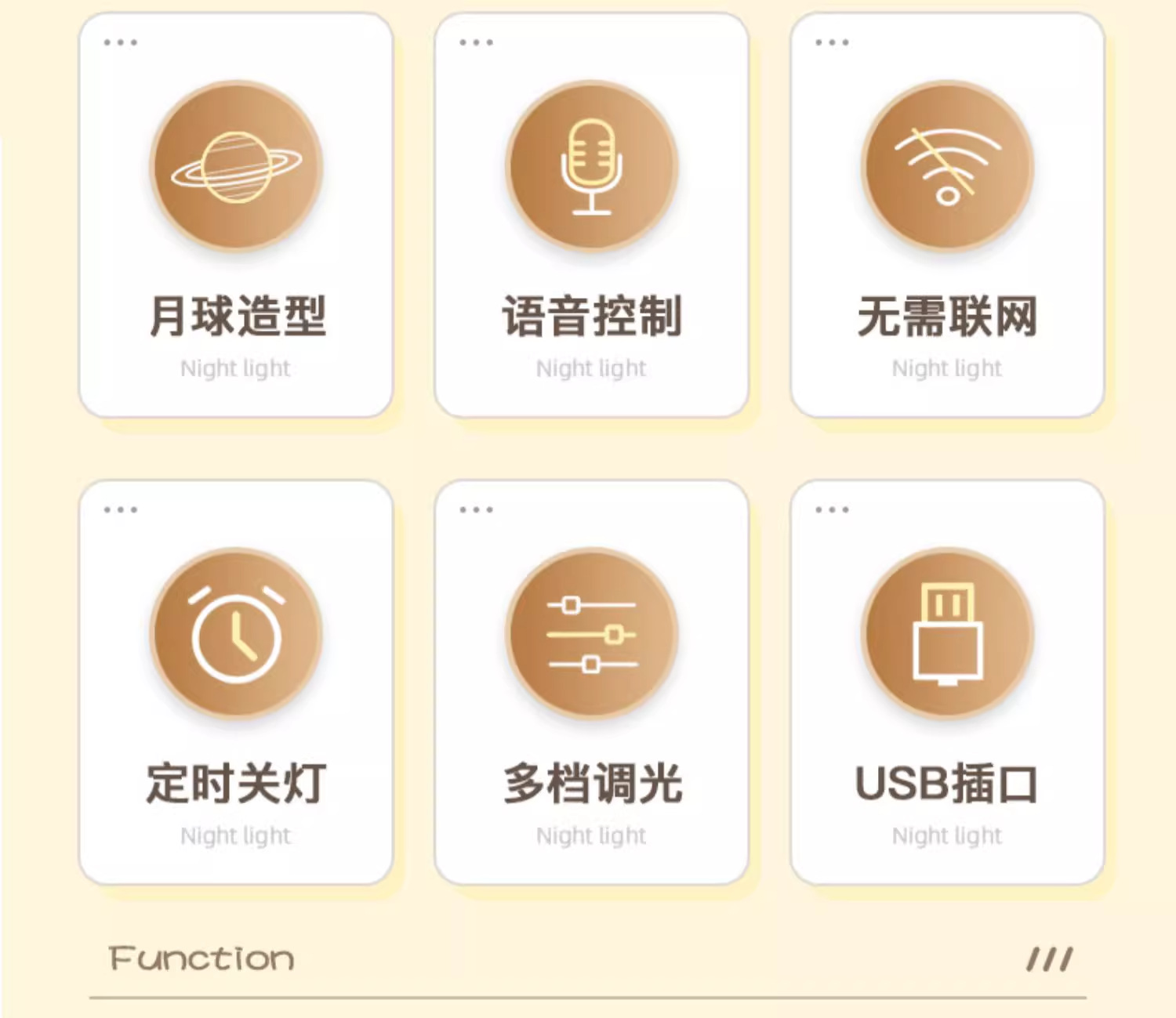 月球造型
Night light

语音控制
Night light

无需联网
Night light

定时关灯
Night light

多档调光
Night light

USB插口
Night light

Function ///