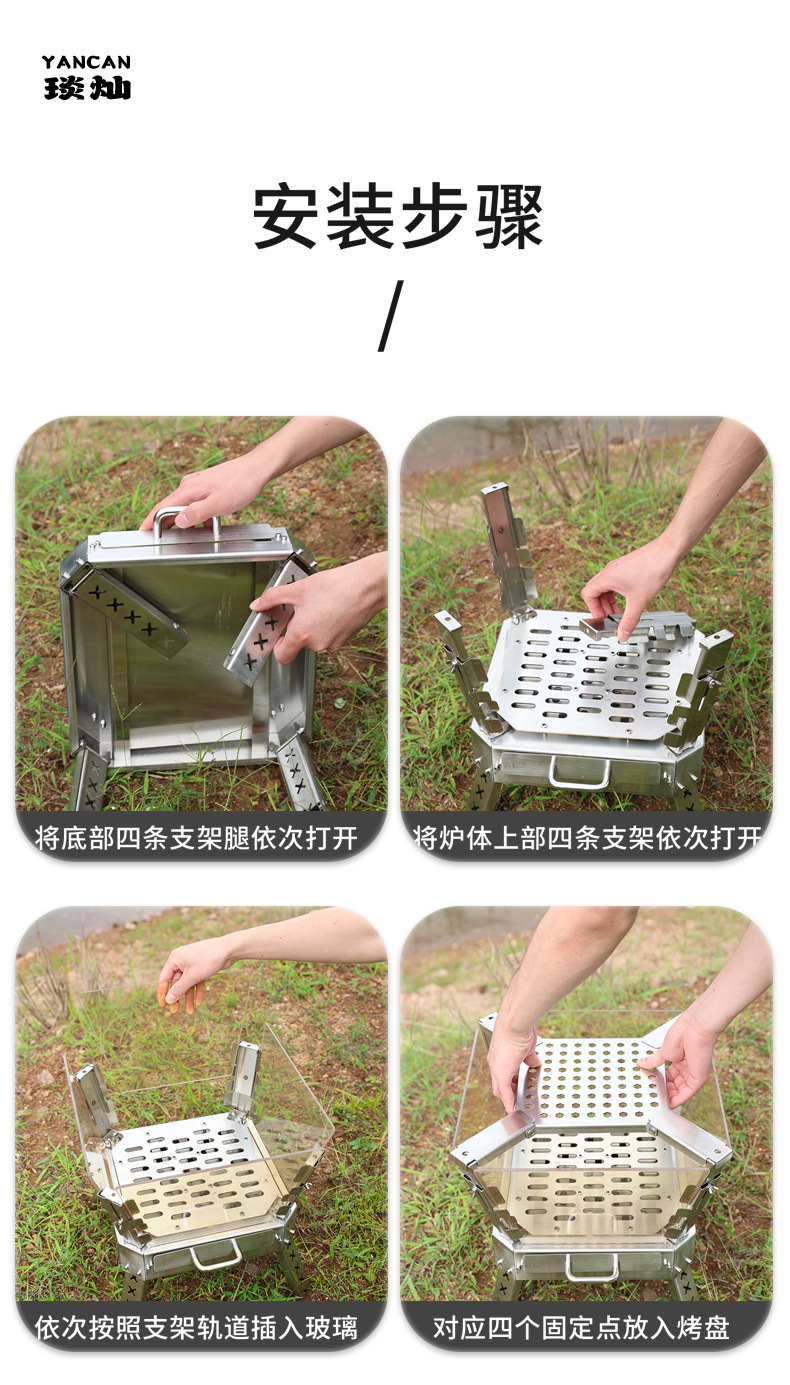 YANCAN
琰灿

安装步骤

/

将底部四条支架腿依次打开

将炉体上部四条支架依次打开

依次按照支架轨道插入玻璃

对应四个固定点放入烤盘