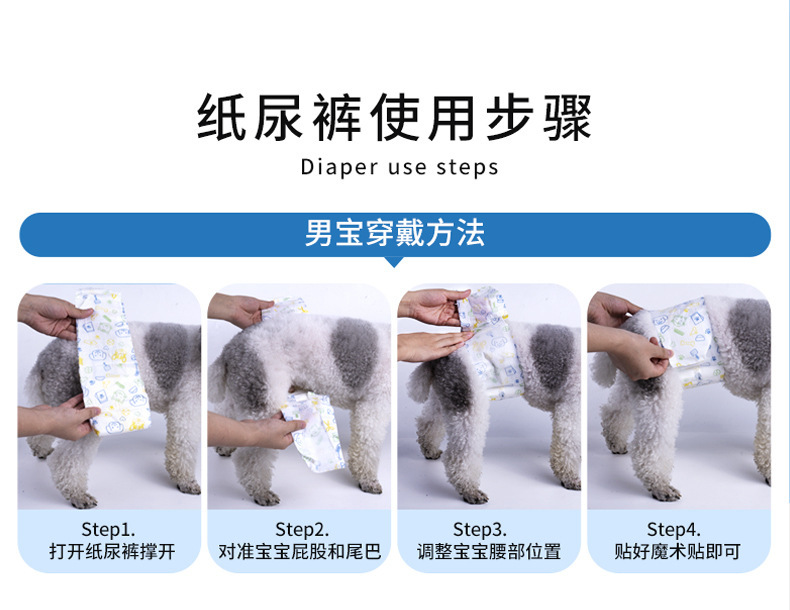 纸尿裤使用步骤

Diaper use steps

男宝穿戴方法

Step1.
打开纸尿裤撑开

Step2.
对准宝宝屁股和尾巴

Step3.
调整宝宝腰部位置

Step4.
贴好魔术贴即可