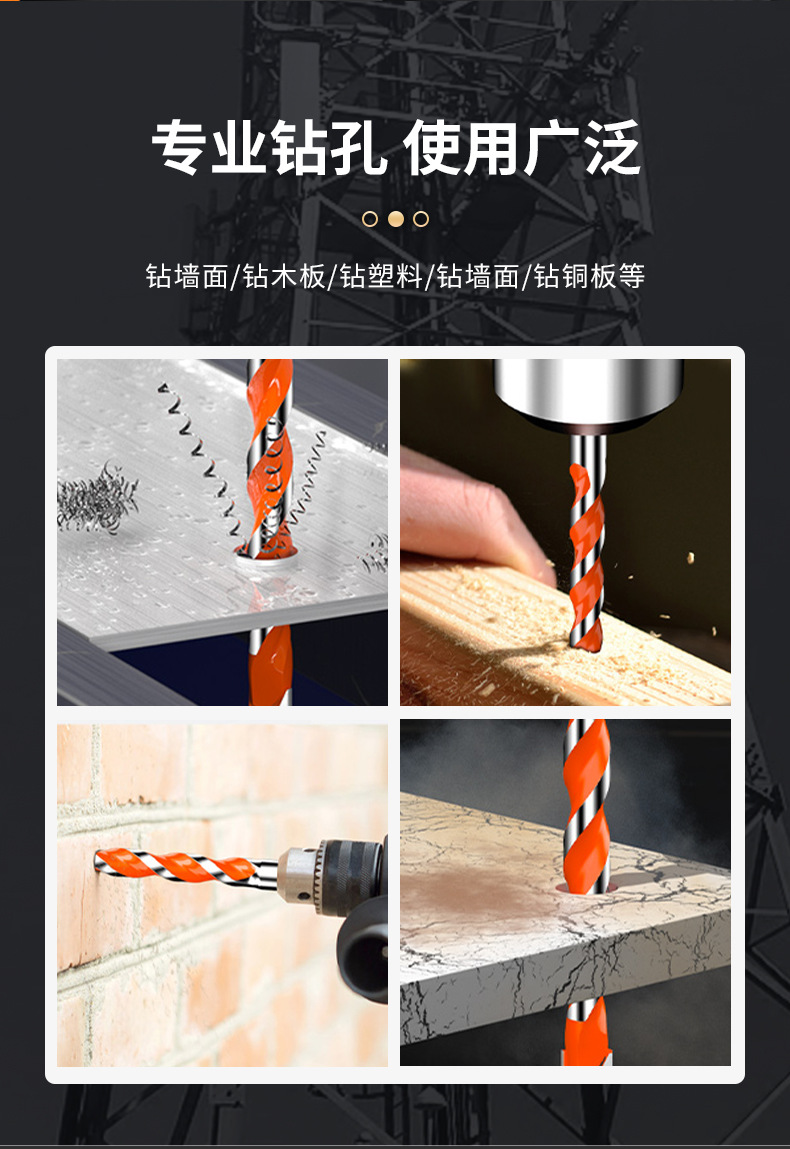 专业钻孔 使用广泛

钻墙面/钻木板/钻塑料/钻墙面/钻铜板等