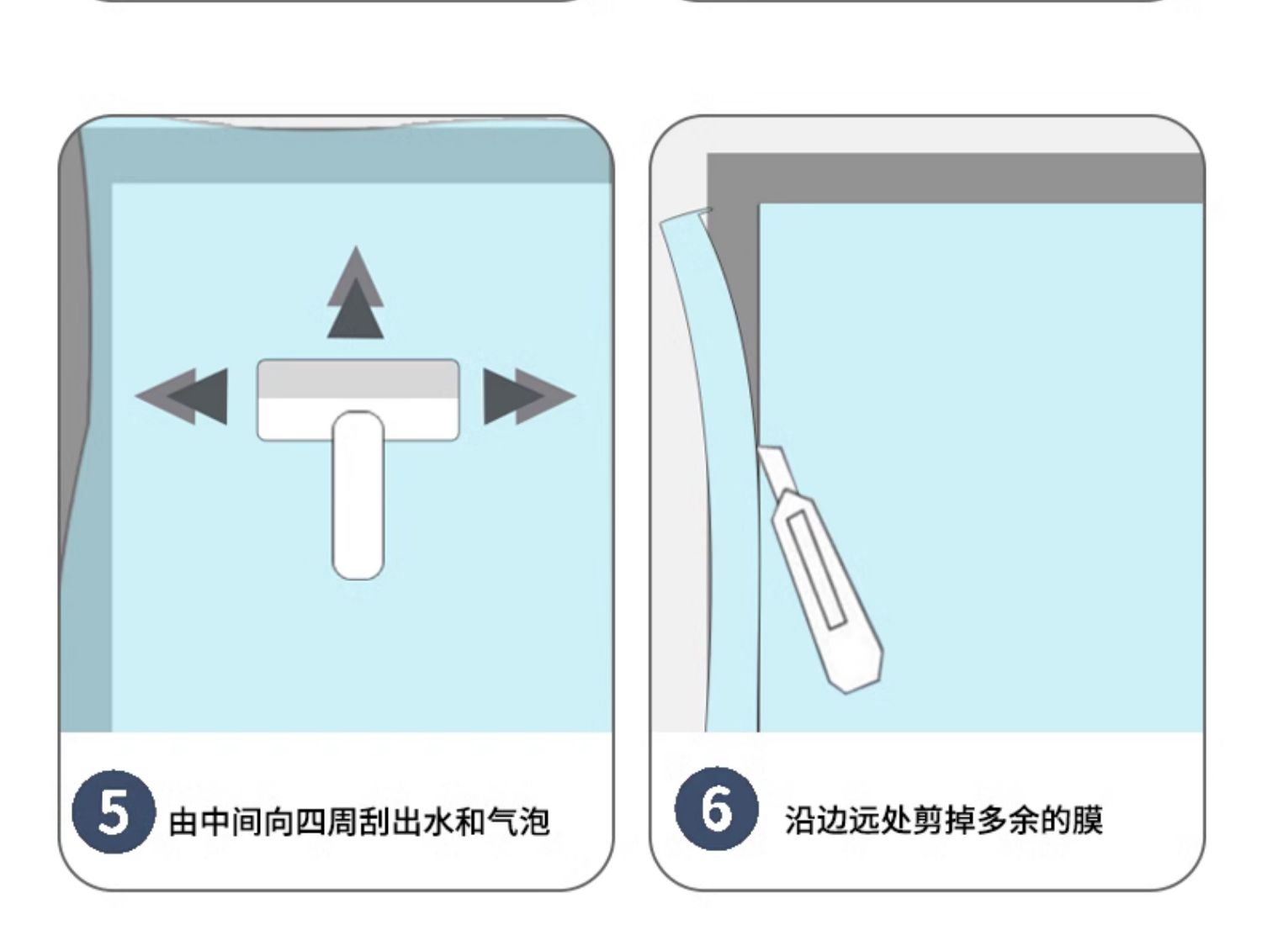 5 由中间向四周刮出水和气泡

6 沿边远处剪掉多余的膜