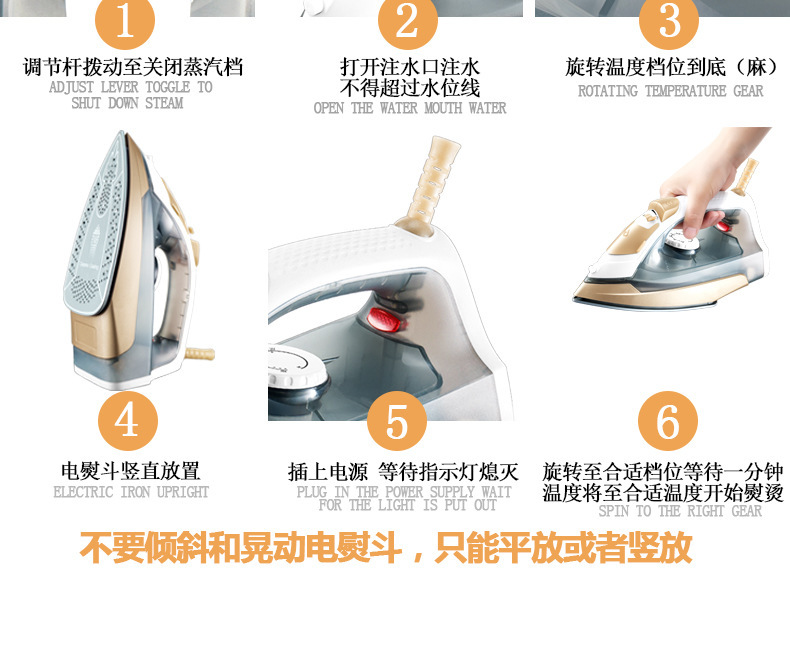 1

调节杆拨动至关闭蒸汽档
ADJUST LEVER TOGGLE TO SHUT DOWN STEAM

2

打开注水口注水
不得超过水位线
OPEN THE WATER MOUTH WATER

3

旋转温度档位到底（麻）
ROTATING TEMPERATURE GEAR

4

电熨斗竖直放置
ELECTRIC IRON UPRIGHT

5

插上电源 等待指示灯熄灭
PLUG IN THE POWER SUPPLY WAIT FOR THE LIGHT IS PUT OUT

6

旋转至合适档位等待一分钟
温度将至合适温度开始熨烫
SPIN TO THE RIGHT GEAR

不要倾斜和晃动电熨斗，只能平放或者竖放