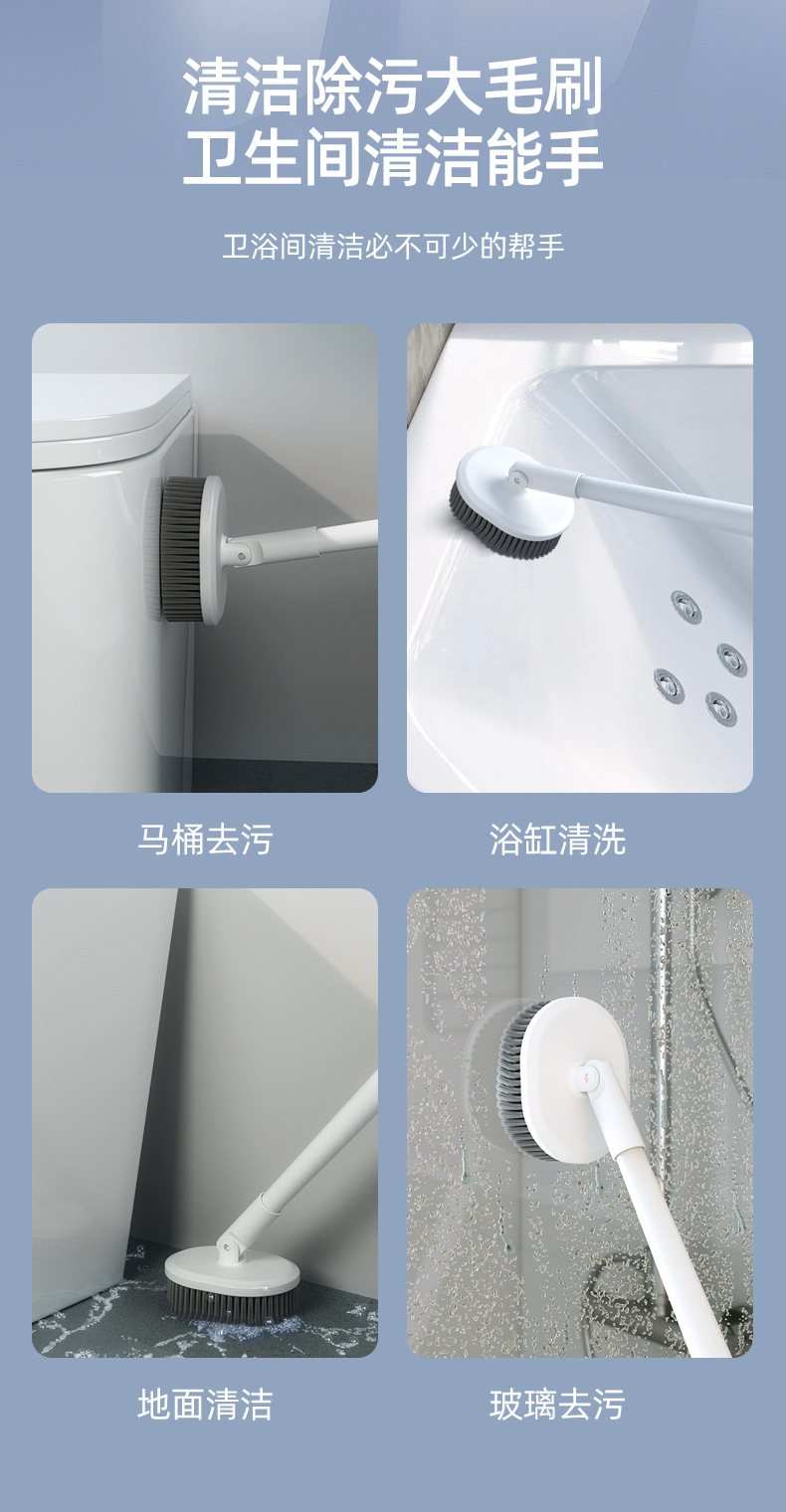 清洁除污大毛刷
卫生间清洁能手

卫浴间清洁必不可少的帮手

马桶去污

浴缸清洗

地面清洁

玻璃去污