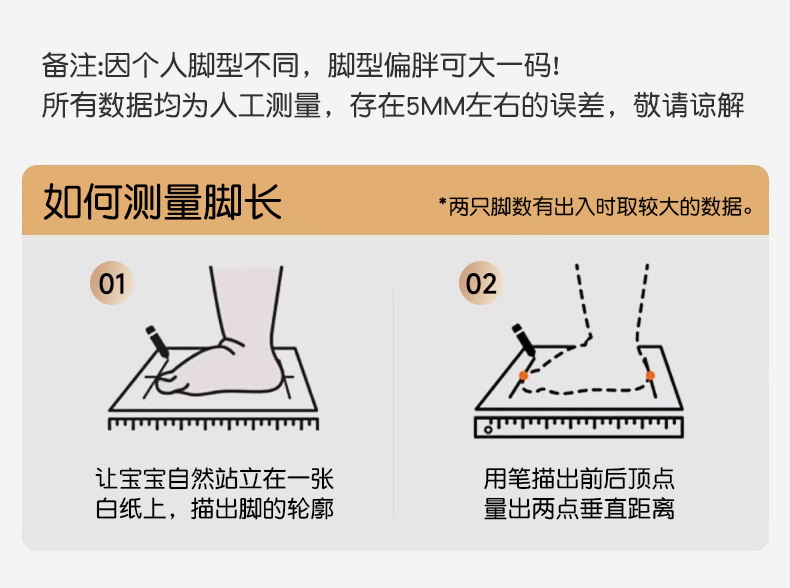 备注:因个人脚型不同，脚型偏胖可大一码!
所有数据均为人工测量，存在5MM左右的误差，敬请谅解

如何测量脚长

*两只脚数有出入时取较大的数据。

01

让宝宝自然站立在一张白纸上，描出脚的轮廓

02

用笔描出前后顶点量出两点垂直距离