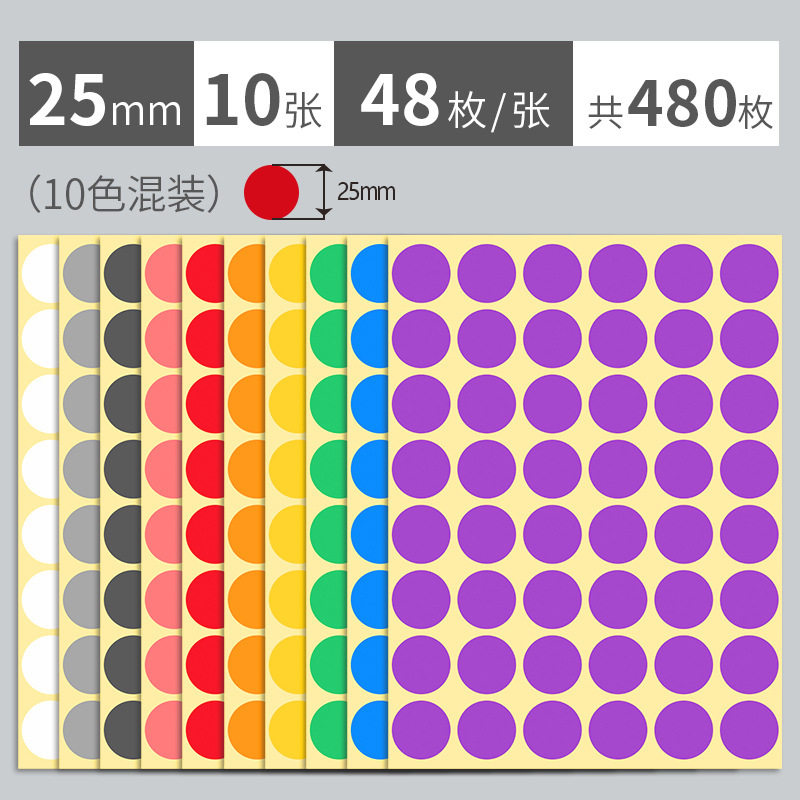 25mm 10张 48枚/张 共480枚

（10色混装）

25mm