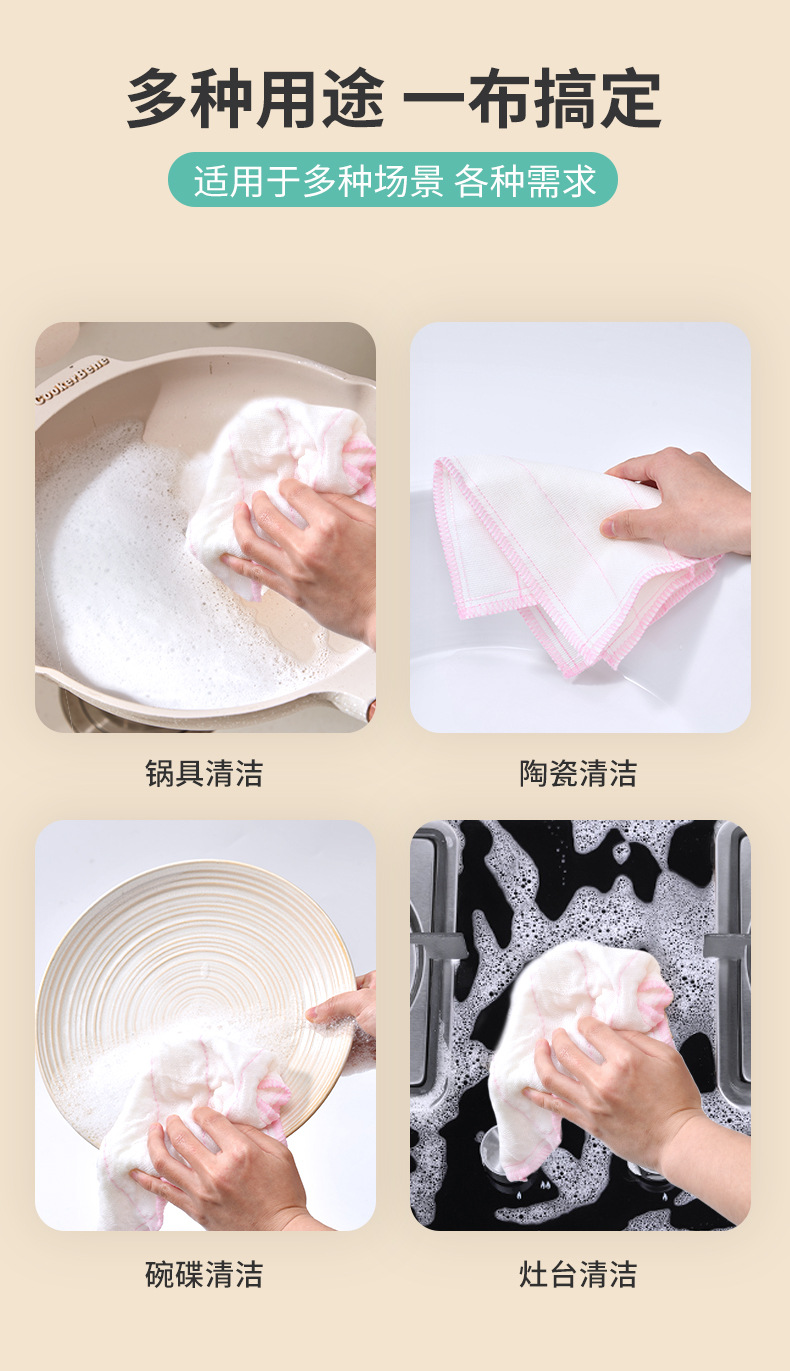 多种用途 一布搞定

适用于多种场景 各种需求

CookerBene

锅具清洁

陶瓷清洁

碗碟清洁

灶台清洁