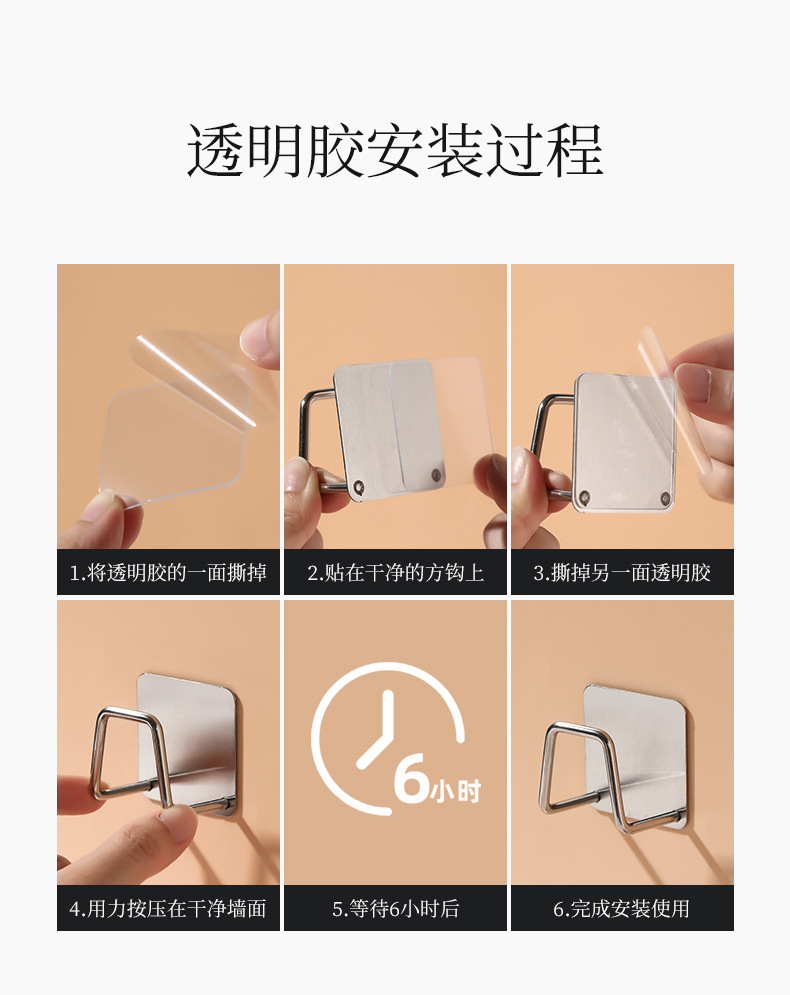 透明胶安装过程

1.将透明胶的一面撕掉

2.贴在干净的方钩上

3.撕掉另一面透明胶

6小时

4.用力按压在干净墙面

5.等待6小时后

6.完成安装使用