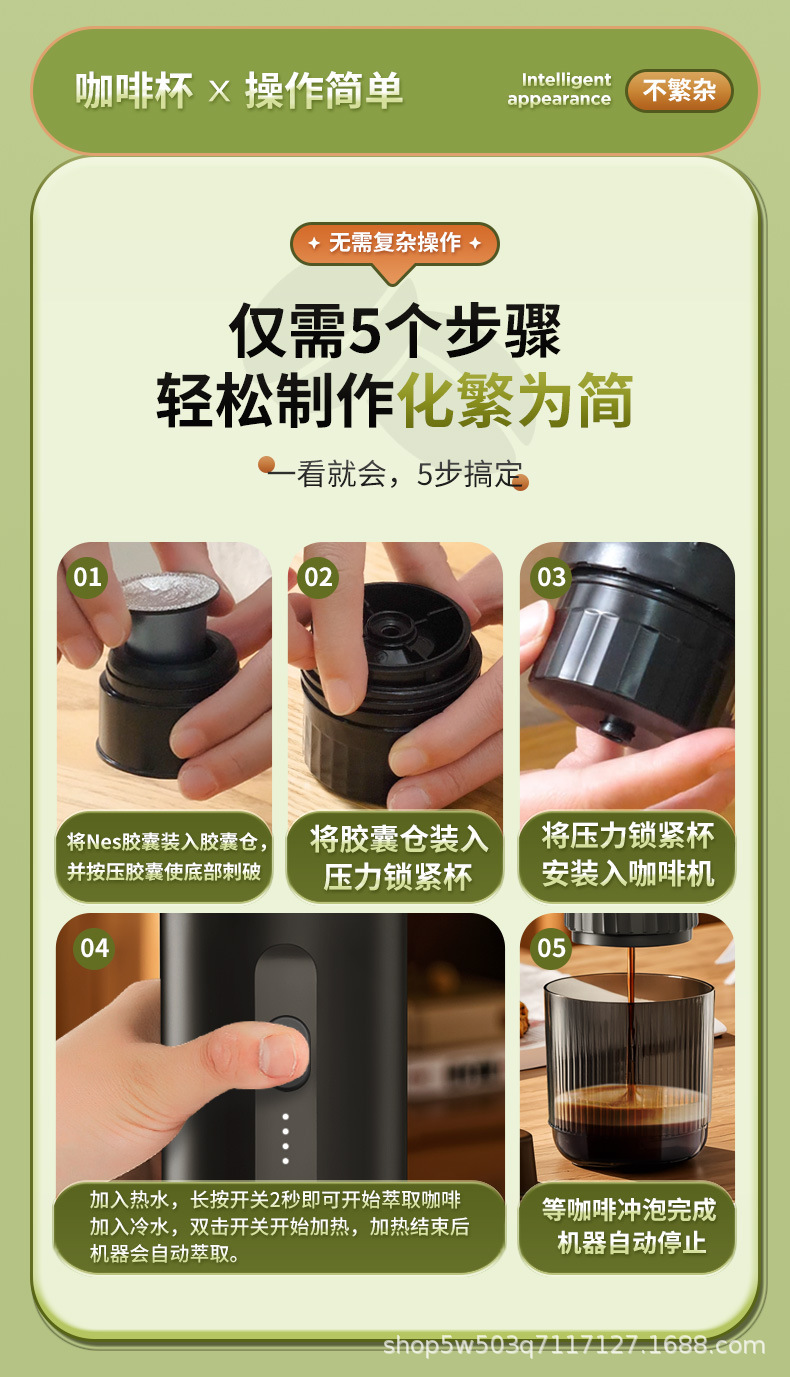 咖啡杯 × 操作简单

Intelligent appearance

不繁杂

✦ 无需复杂操作 ✦

仅需5个步骤
轻松制作化繁为简

一看就会，5步搞定

01

将Nes胶囊装入胶囊仓，并按压胶囊使底部刺破

02

将胶囊仓装入压力锁紧杯

03

将压力锁紧杯安装入咖啡机

04

加入热水，长按开关2秒即可开始萃取咖啡
加入冷水，双击开关开始加热，加热结束后机器会自动萃取。

05

等咖啡冲泡完成机器自动停止

shop5w503q7117127.1688.com