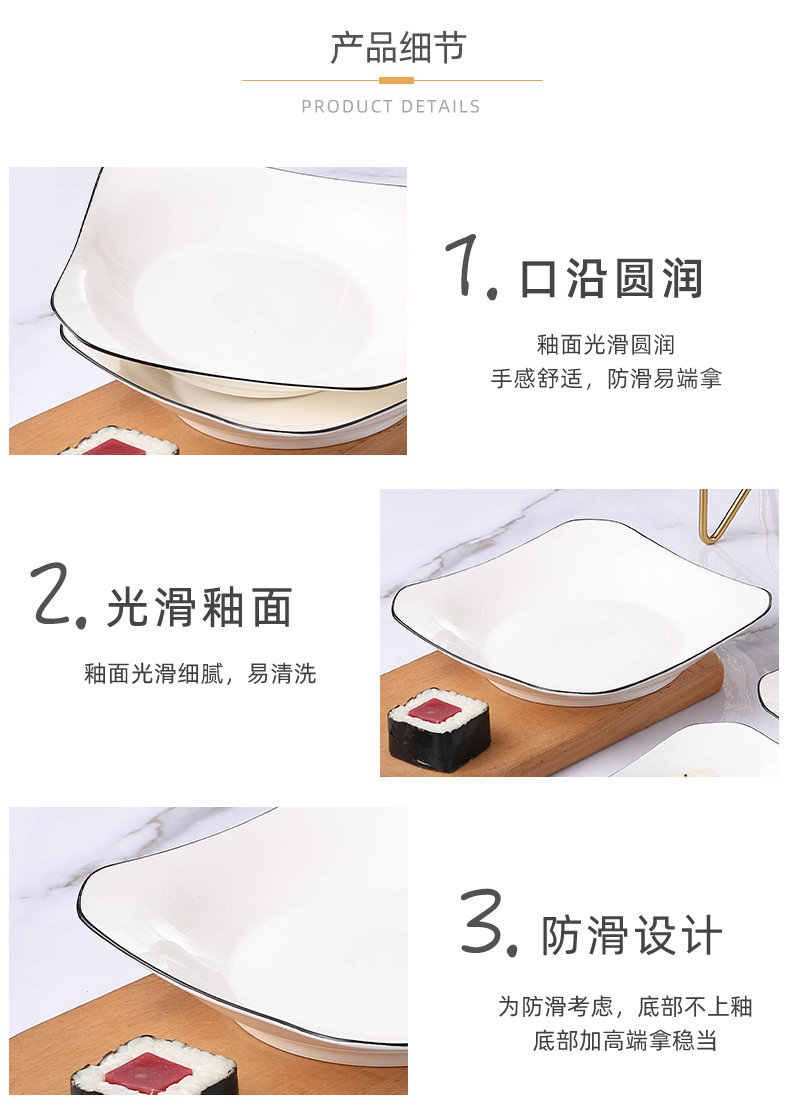 产品细节

PRODUCT DETAILS

1. 口沿圆润

釉面光滑圆润
手感舒适，防滑易端拿

2. 光滑釉面

釉面光滑细腻，易清洗

3. 防滑设计

为防滑考虑，底部不上釉
底部加高端拿稳当