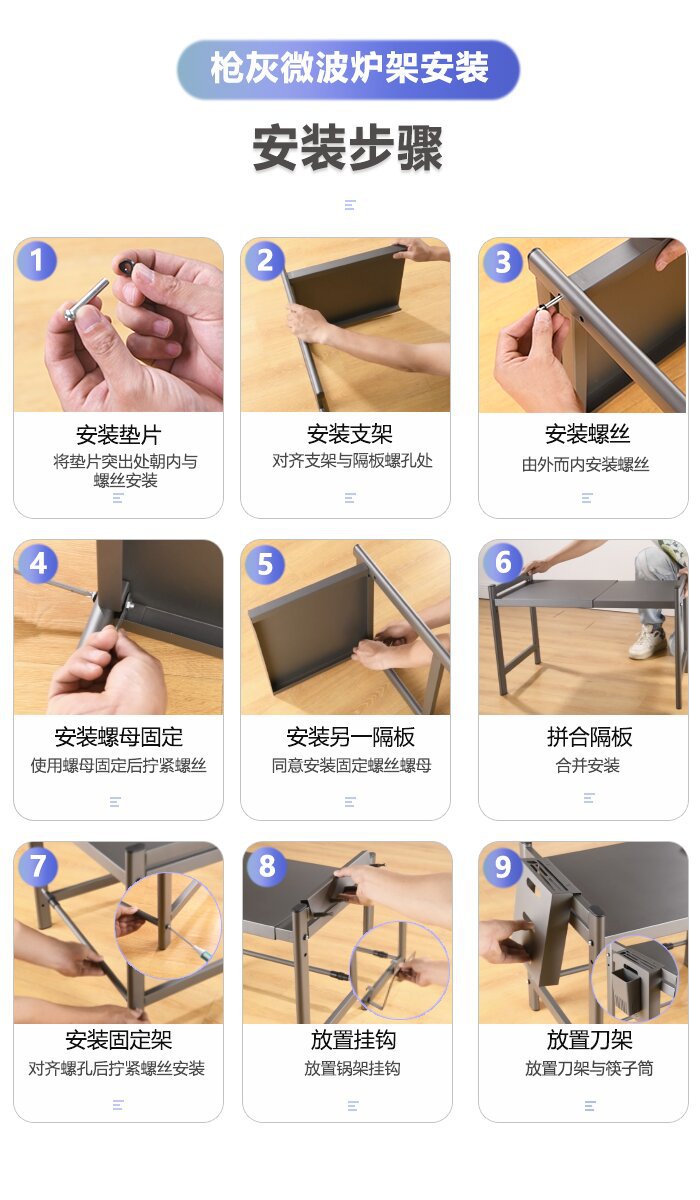 枪灰微波炉架安装

安装步骤

1
安装垫片
将垫片突出处朝内与螺丝安装

2
安装支架
对齐支架与隔板螺孔处

3
安装螺丝
由外而内安装螺丝

4
安装螺母固定
使用螺母固定后拧紧螺丝

5
安装另一隔板
同意安装固定螺丝螺母

6
拼合隔板
合并安装

7
安装固定架
对齐螺孔后拧紧螺丝安装

8
放置挂钩
放置锅架挂钩

9
放置刀架
放置刀架与筷子筒