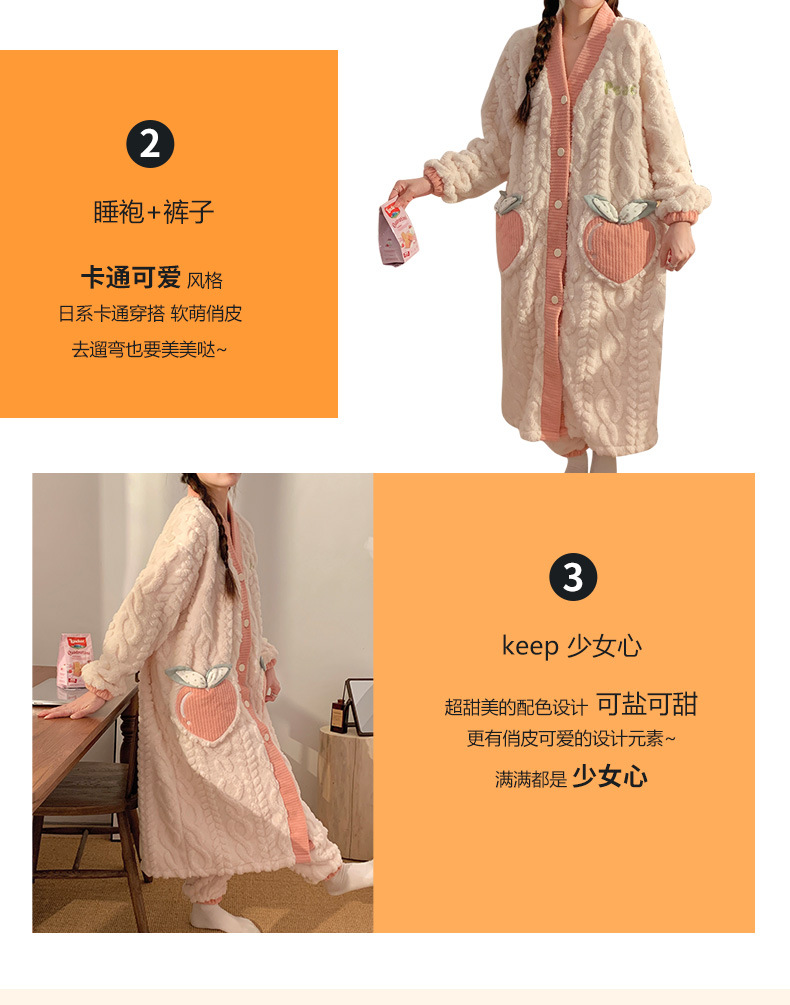 2

睡袍+裤子

卡通可爱 风格

日系卡通穿搭 软萌俏皮

去遛弯也要美美哒~

3

keep 少女心

超甜美的配色设计 可盐可甜

更有俏皮可爱的设计元素~

满满都是 少女心