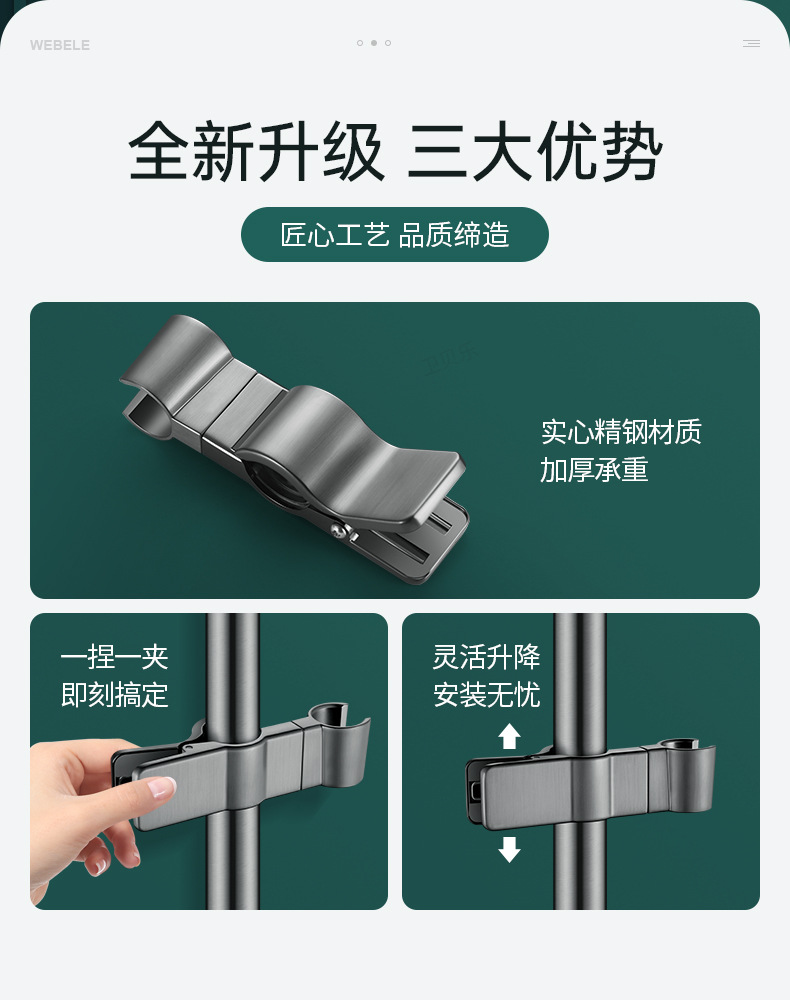 WEBELE

全新升级 三大优势

匠心工艺 品质缔造

实心精钢材质
加厚承重

一捏一夹
即刻搞定

灵活升降
安装无忧