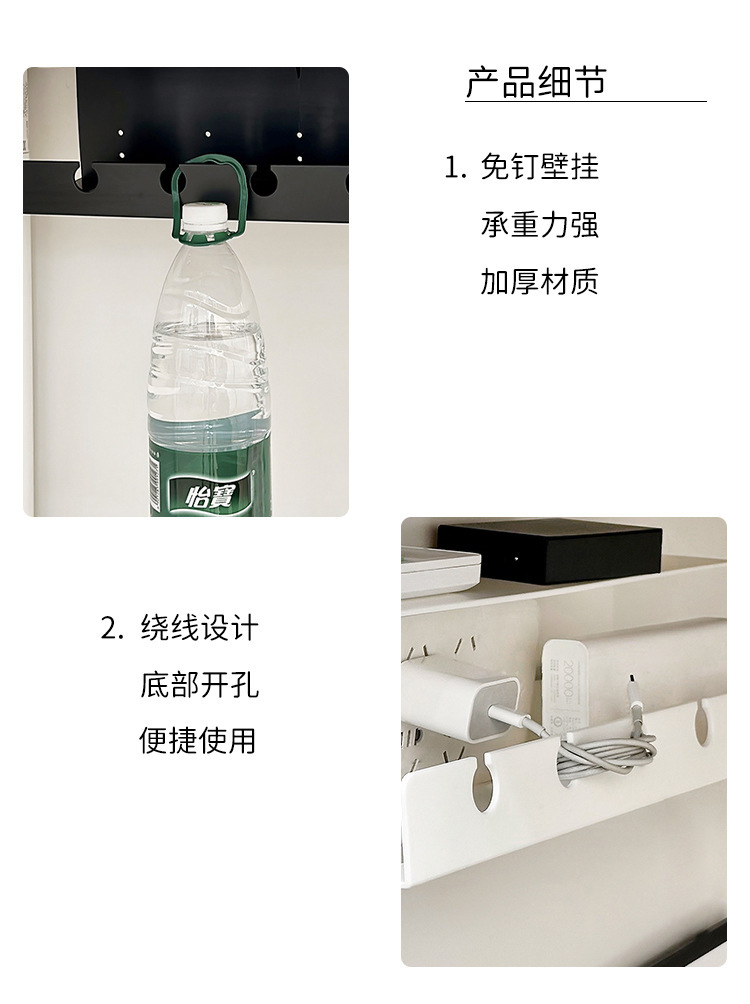 产品细节

1. 免钉壁挂

承重力强

加厚材质

怡寶

2. 绕线设计

底部开孔

便捷使用

20000