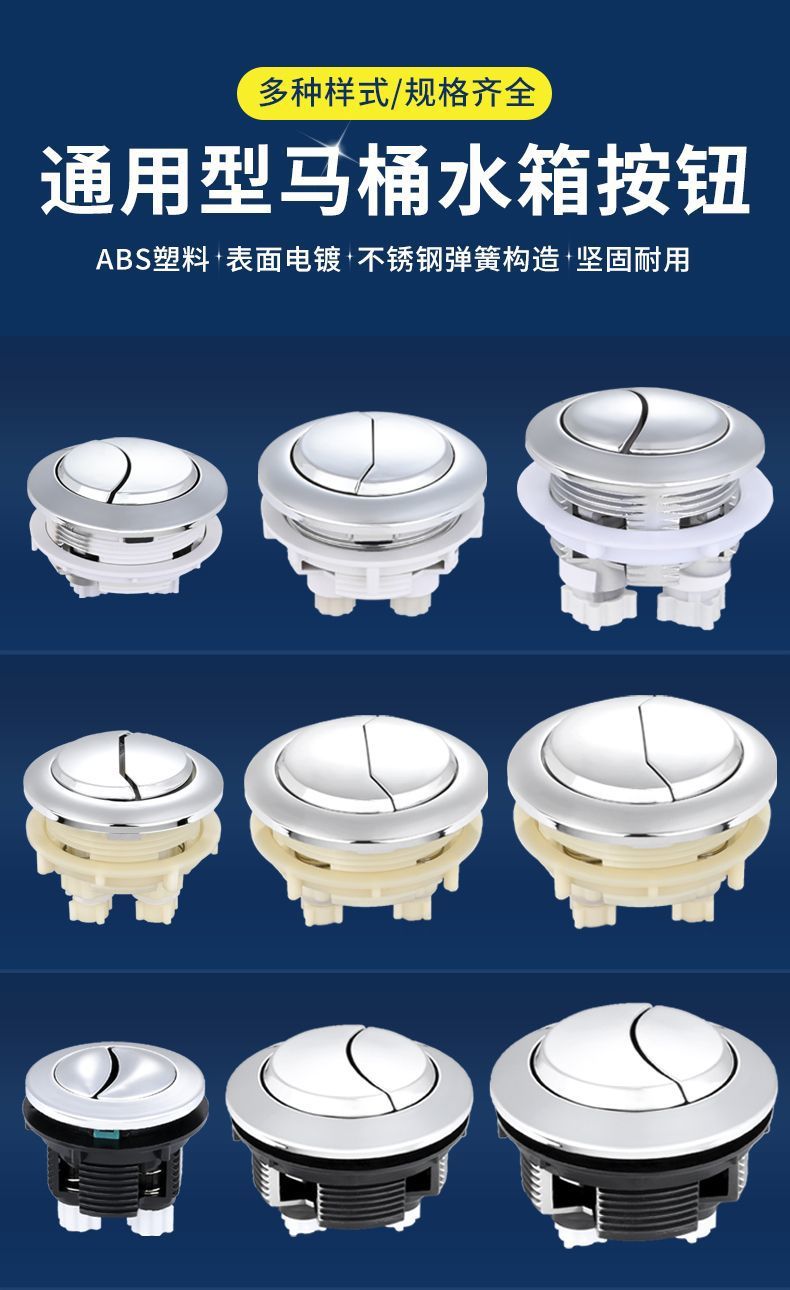 多种样式/规格齐全

通用型马桶水箱按钮

ABS塑料 表面电镀 不锈钢弹簧构造 坚固耐用