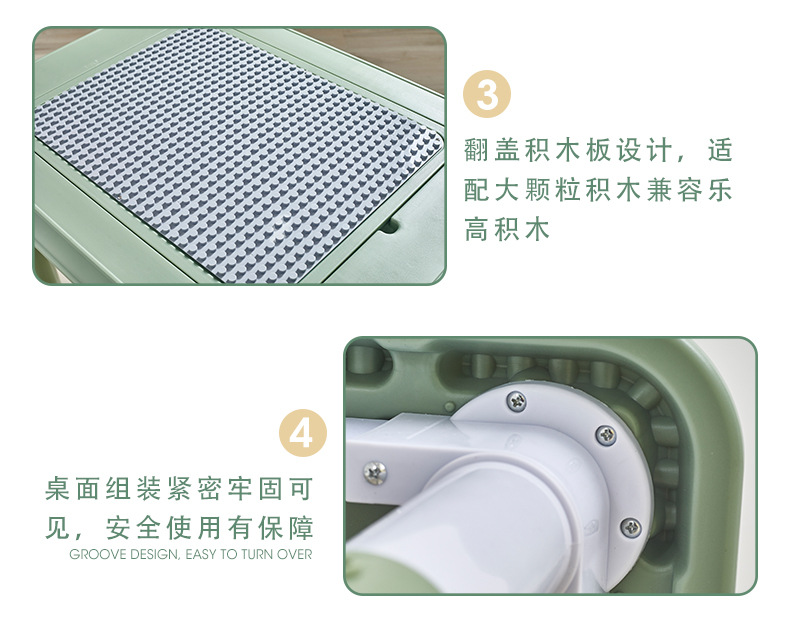 3

翻盖积木板设计，适配大颗粒积木兼容乐高积木

4

桌面组装紧密牢固可见，安全使用有保障

GROOVE DESIGN, EASY TO TURN OVER