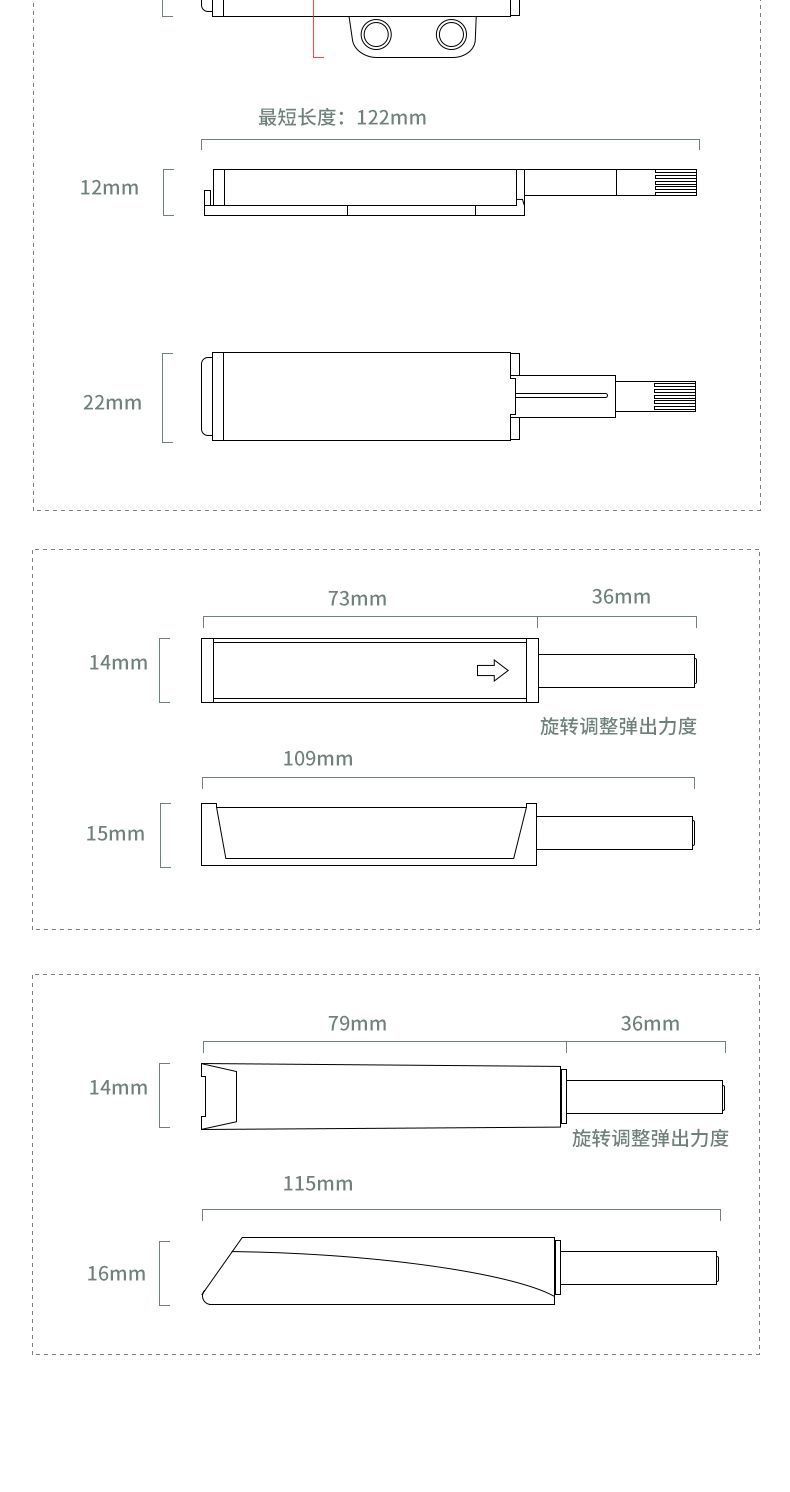 最短长度：122mm

12mm

22mm

73mm

36mm

14mm

旋转调整弹出力度

109mm

15mm

79mm

36mm

14mm

旋转调整弹出力度

115mm

16mm