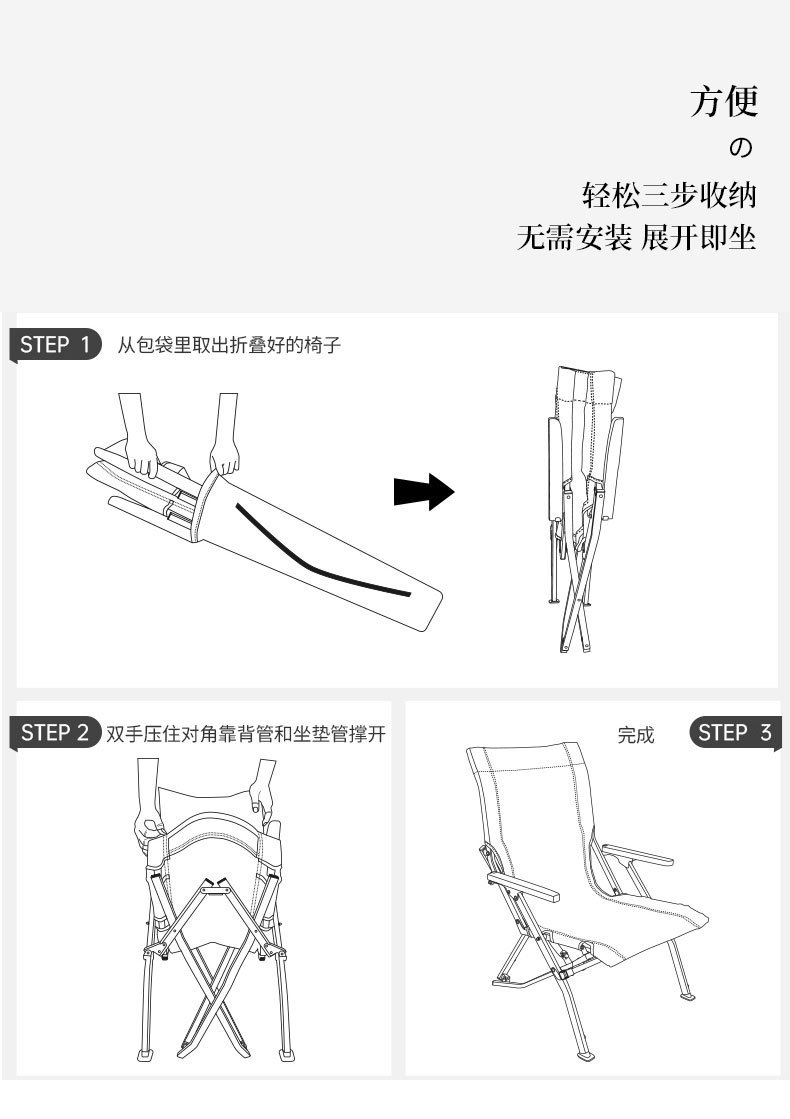 方便
の
轻松三步收纳
无需安装 展开即坐

STEP 1 从包袋里取出折叠好的椅子

STEP 2 双手压住对角靠背管和坐垫管撑开

完成 STEP 3