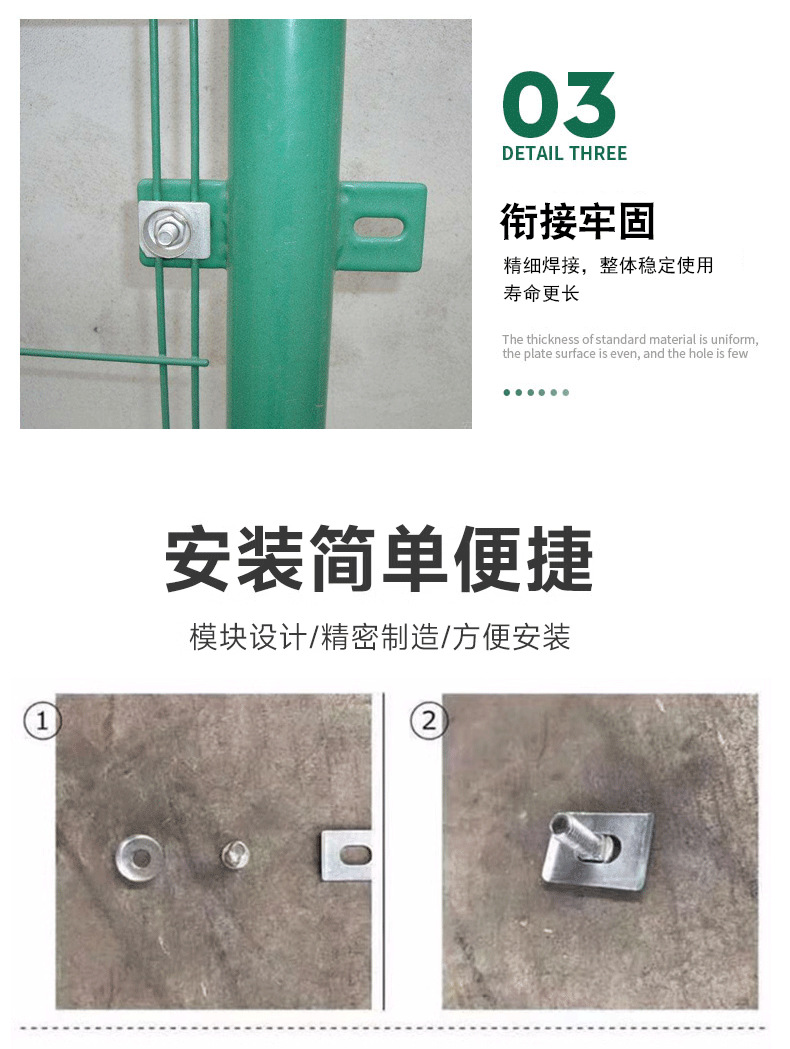 03
DETAIL THREE

衔接牢固

精细焊接，整体稳定使用寿命更长

The thickness of standard material is uniform, the plate surface is even, and the hole is few

安装简单便捷

模块设计/精密制造/方便安装

①

②