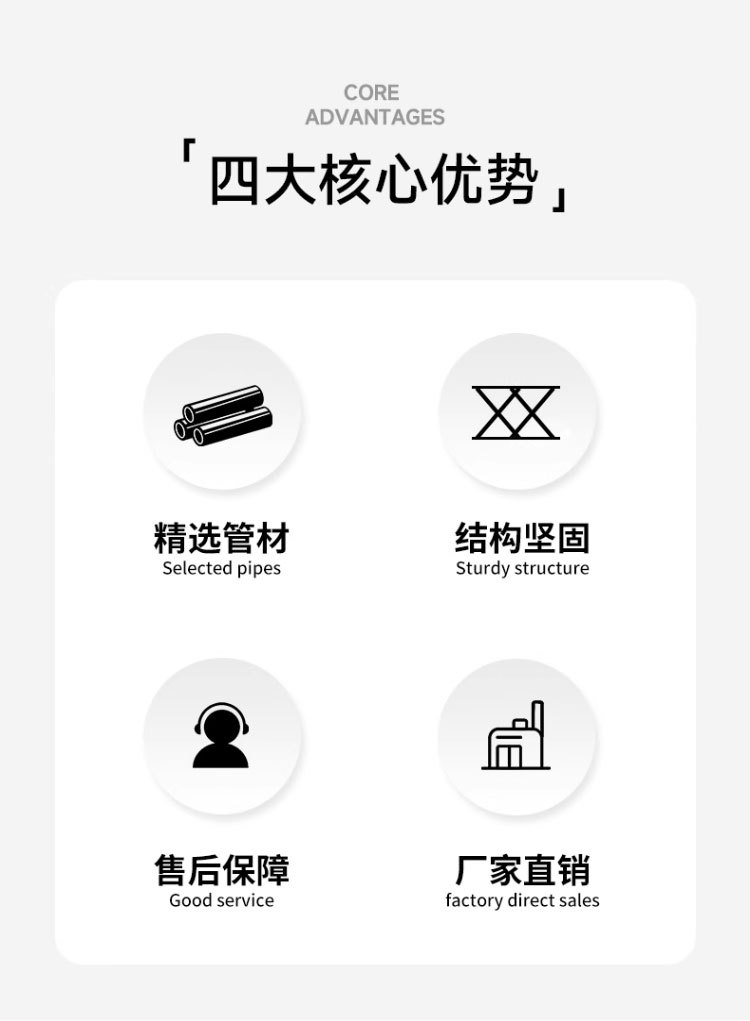 CORE
ADVANTAGES

「四大核心优势」

精选管材
Selected pipes

结构坚固
Sturdy structure

售后保障
Good service

厂家直销
factory direct sales