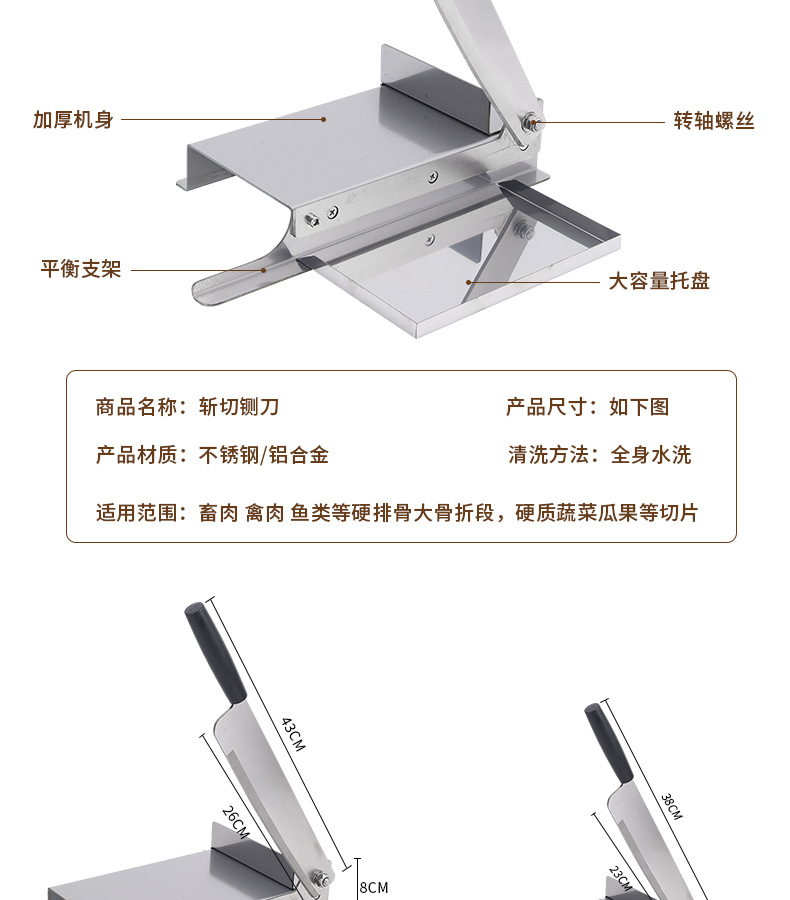 加厚机身

转轴螺丝

平衡支架

大容量托盘

商品名称：斩切铡刀

产品尺寸：如下图

产品材质：不锈钢/铝合金

清洗方法：全身水洗

适用范围：畜肉 禽肉 鱼类等硬排骨大骨折段，硬质蔬菜瓜果等切片

43CM

26CM

8CM

38CM

23CM