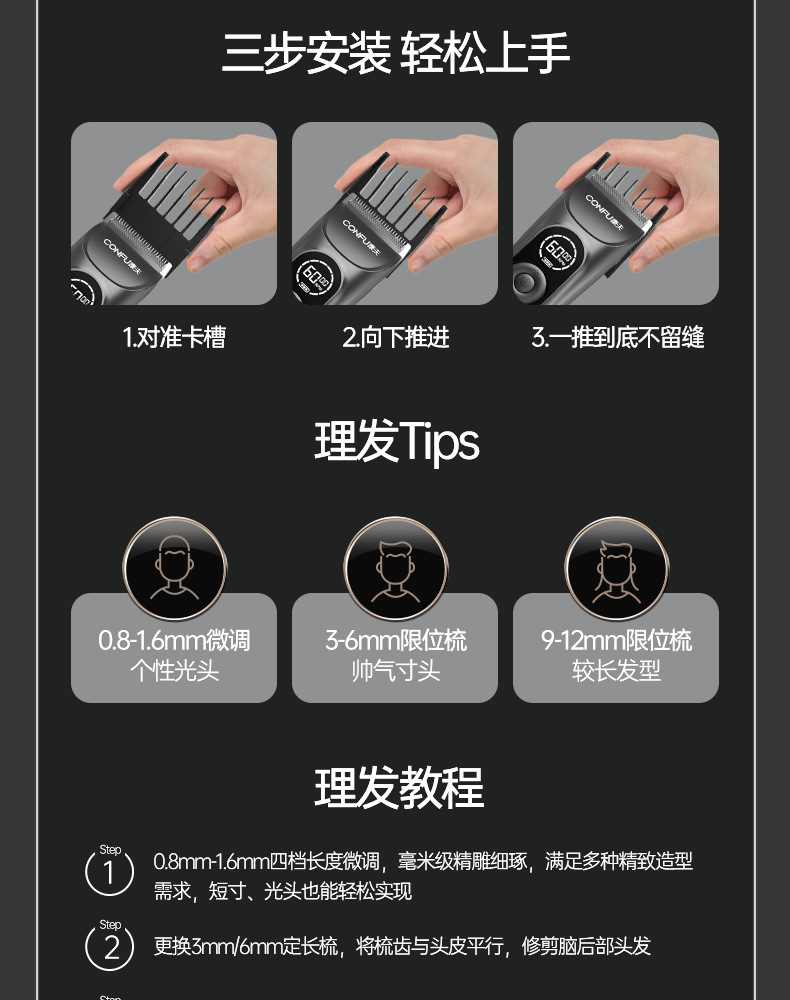 三步安装 轻松上手

CONFU

CONFU
60

CONFU
60

1.对准卡槽

2.向下推进

3.一推到底不留缝

理发Tips

0.8-1.6mm微调
个性光头

3-6mm限位梳
帅气寸头

9-12mm限位梳
较长发型

理发教程

Step 1 0.8mm-1.6mm四档长度微调，毫米级精雕细琢，满足多种精致造型需求，短寸、光头也能轻松实现

Step 2 更换3mm/6mm定长梳，将梳齿与头皮平行，修剪脑后部头发

Step