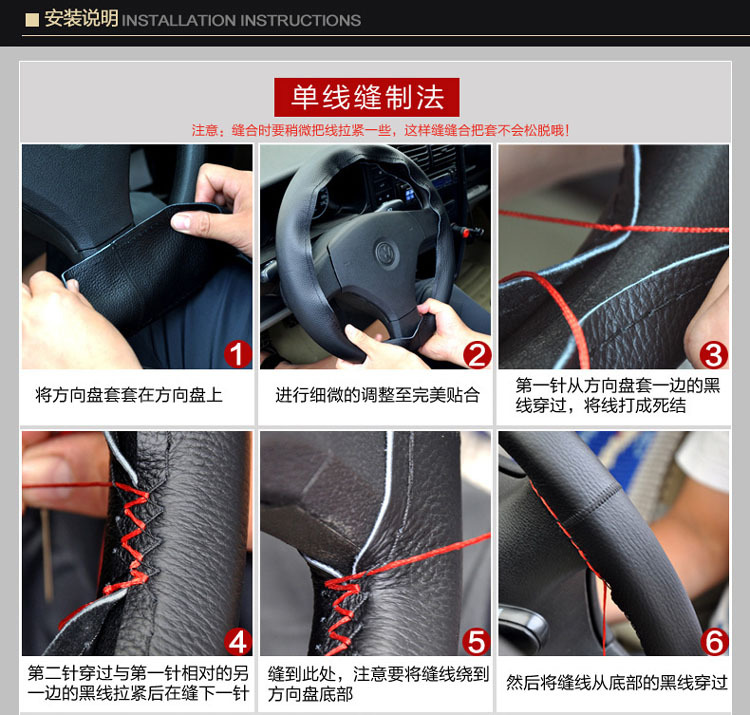 安装说明 INSTALLATION INSTRUCTIONS

单线缝制法

注意：缝合时要稍微把线拉紧一些，这样缝缝合把套不会松脱哦！

1

将方向盘套套在方向盘上

2

进行细微的调整至完美贴合

3

第一针从方向盘套一边的黑线穿过，将线打成死结

4

第二针穿过与第一针相对的另一边的黑线拉紧后在缝下一针

5

缝到此处，注意要将缝线绕到方向盘底部

6

然后将缝线从底部的黑线穿过