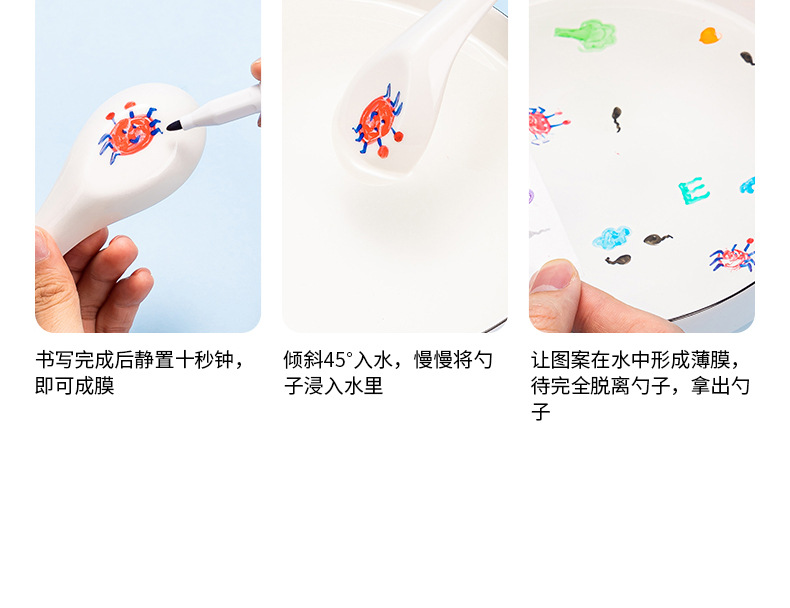 书写完成后静置十秒钟，即可成膜

倾斜45°入水，慢慢将勺子浸入水里

让图案在水中形成薄膜，待完全脱离勺子，拿出勺子