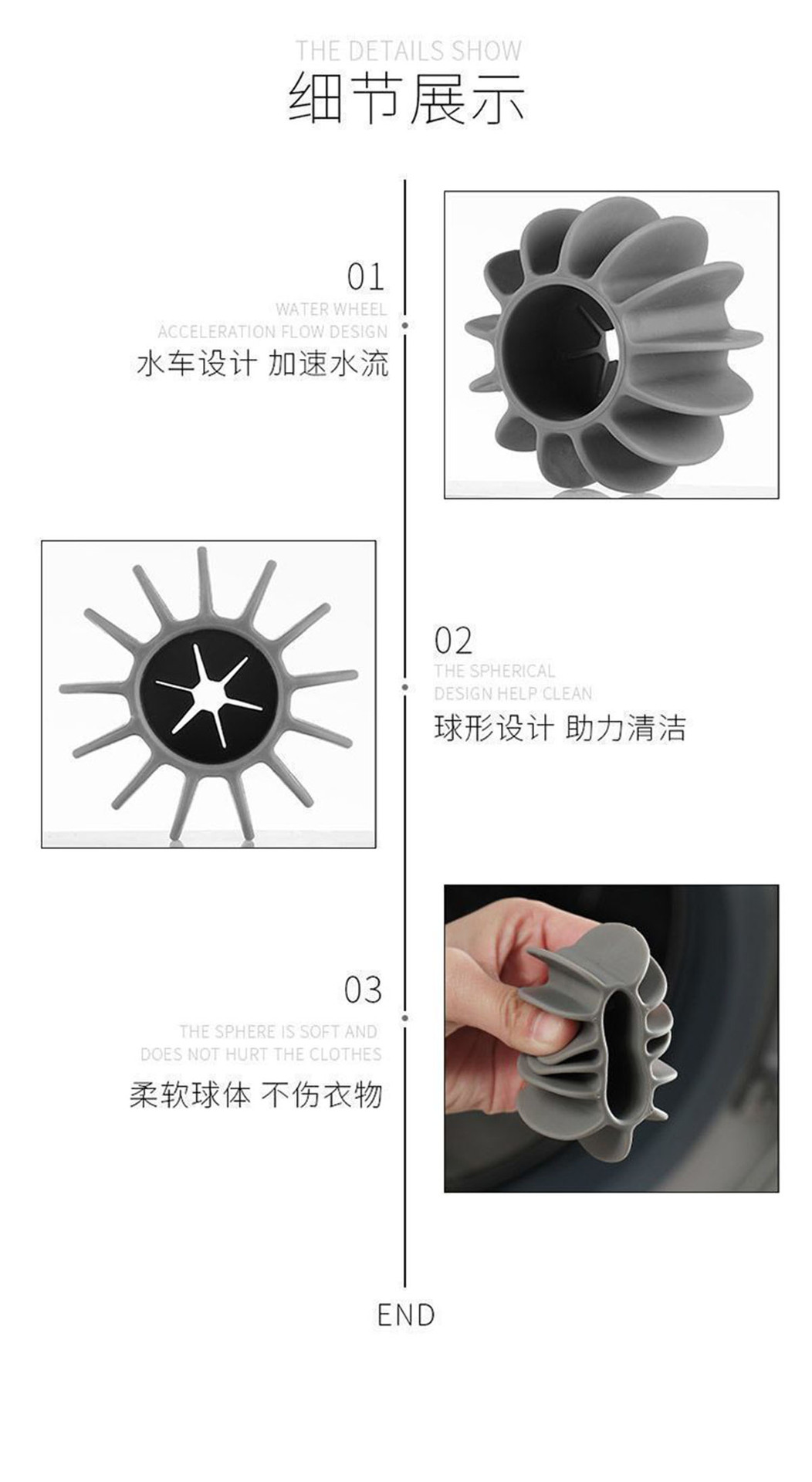 THE DETAILS SHOW
细节展示

01
WATER WHEEL
ACCELERATION FLOW DESIGN
水车设计 加速水流

02
THE SPHERICAL
DESIGN HELP CLEAN
球形设计 助力清洁

03
THE SPHERE IS SOFT AND
DOES NOT HURT THE CLOTHES
柔软球体 不伤衣物

END