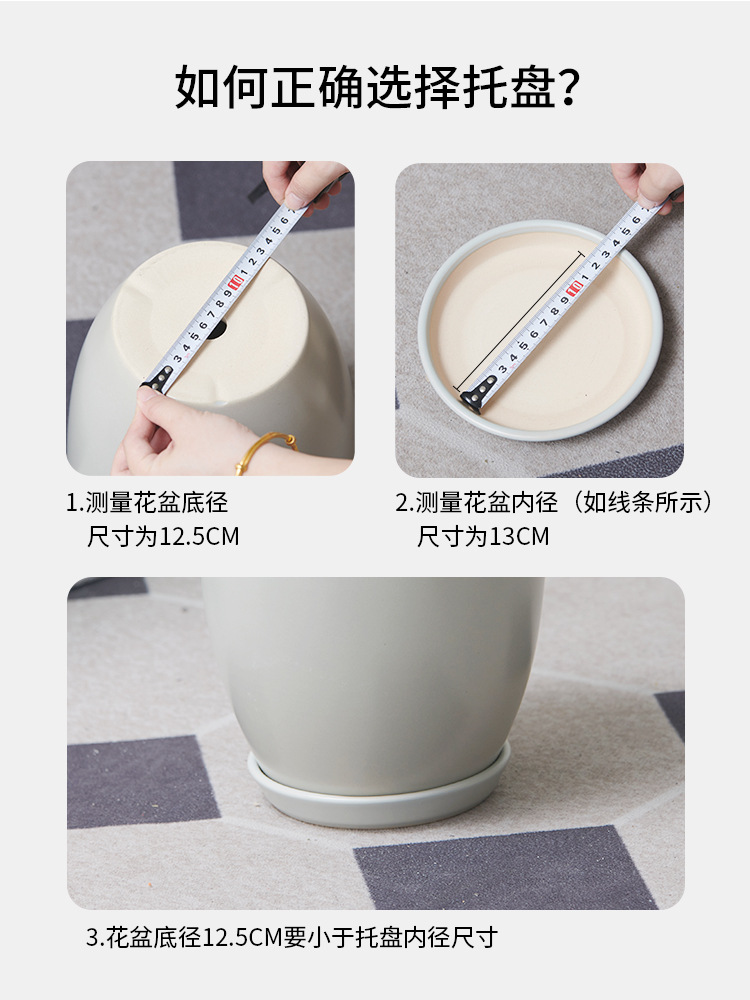 如何正确选择托盘?

1.测量花盆底径
尺寸为12.5CM

2.测量花盆内径（如线条所示）
尺寸为13CM

3.花盆底径12.5CM要小于托盘内径尺寸