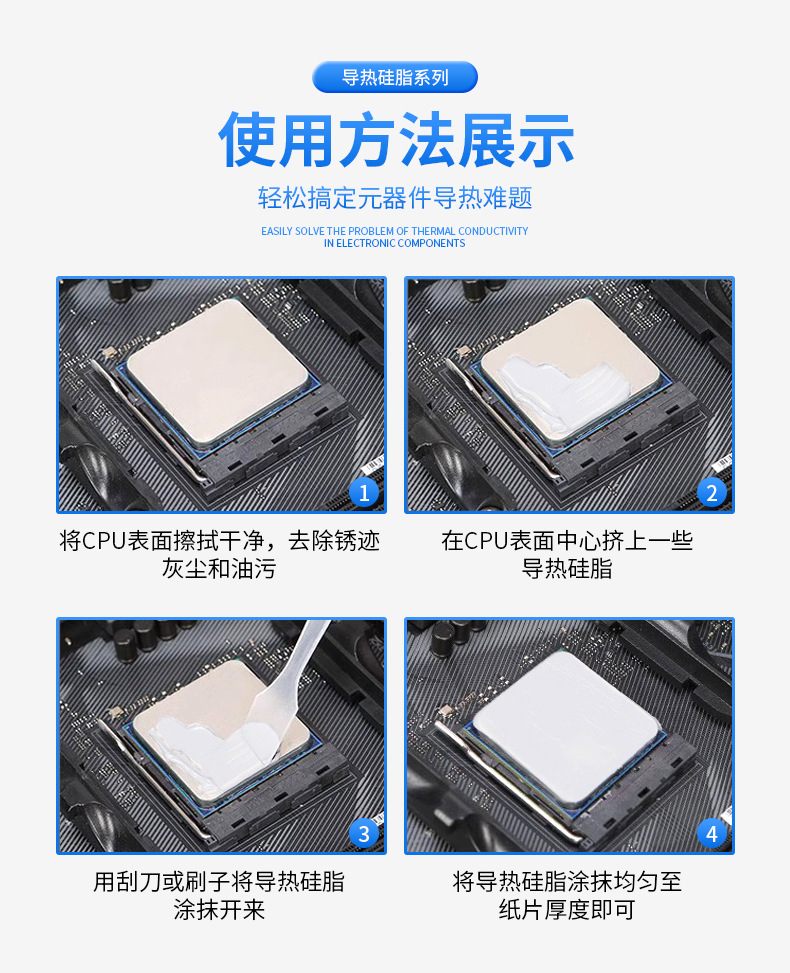 导热硅脂系列

使用方法展示

轻松搞定元器件导热难题

EASILY SOLVE THE PROBLEM OF THERMAL CONDUCTIVITY IN ELECTRONIC COMPONENTS

1

将CPU表面擦拭干净，去除锈迹灰尘和油污

2

在CPU表面中心挤上一些导热硅脂

3

用刮刀或刷子将导热硅脂涂抹开来

4

将导热硅脂涂抹均匀至纸片厚度即可