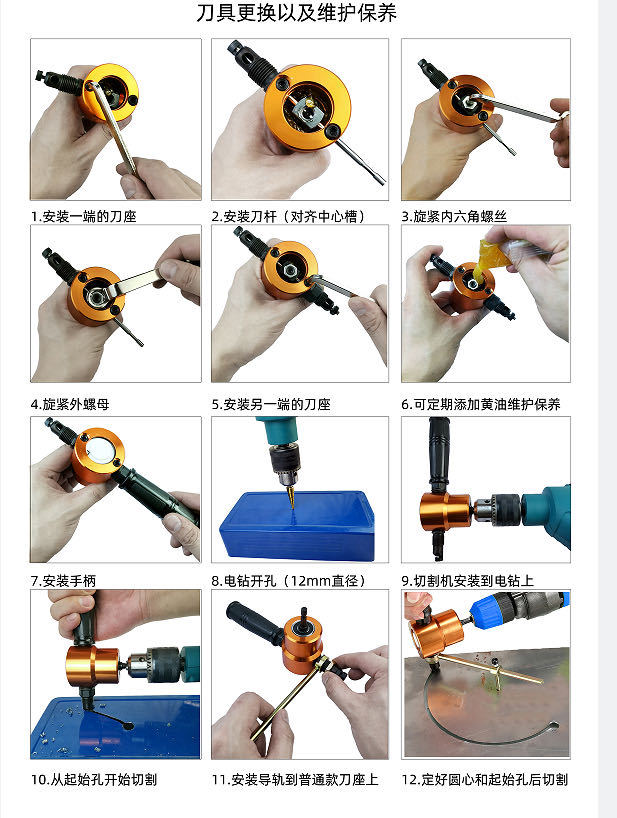 刀具更换以及维护保养

1.安装一端的刀座

2.安装刀杆（对齐中心槽）

3.旋紧内六角螺丝

4.旋紧外螺母

5.安装另一端的刀座

6.可定期添加黄油维护保养

7.安装手柄

8.电钻开孔（12mm直径）

9.切割机安装到电钻上

10.从起始孔开始切割

11.安装导轨到普通款刀座上

12.定好圆心和起始孔后切割