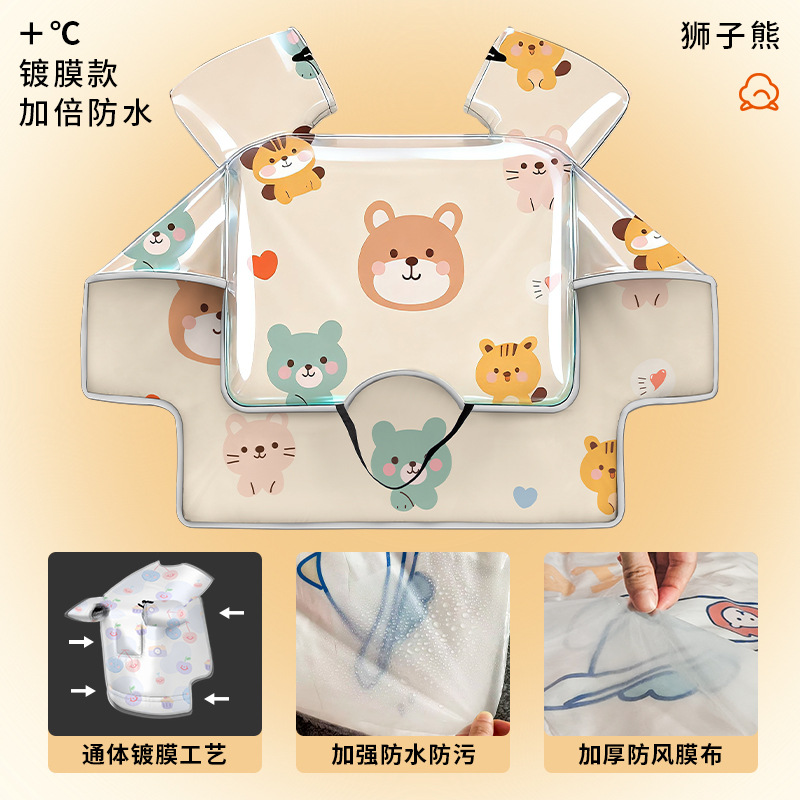 +℃
镀膜款
加倍防水

狮子熊

通体镀膜工艺

加强防水防污

加厚防风膜布