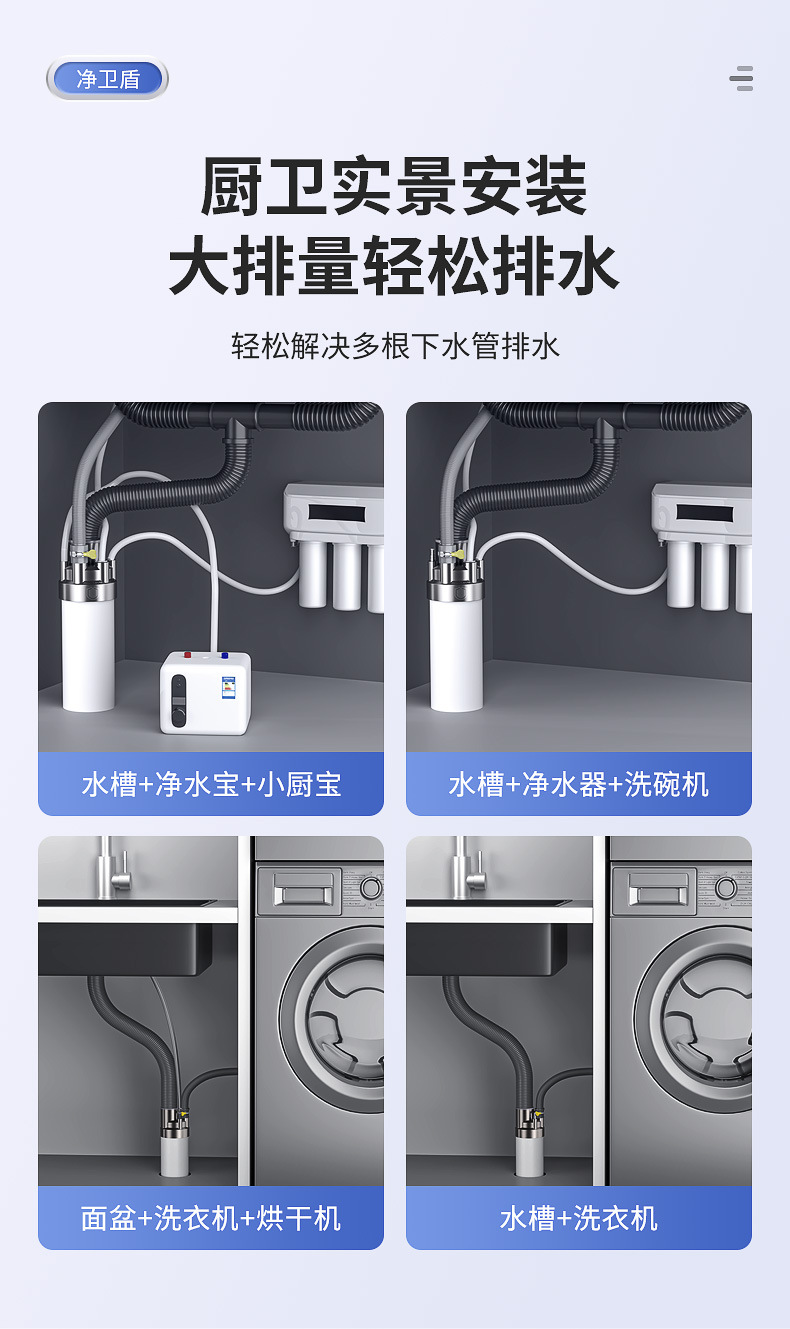 净卫盾

厨卫实景安装
大排量轻松排水

轻松解决多根下水管排水

水槽+净水宝+小厨宝

水槽+净水器+洗碗机

面盆+洗衣机+烘干机

水槽+洗衣机