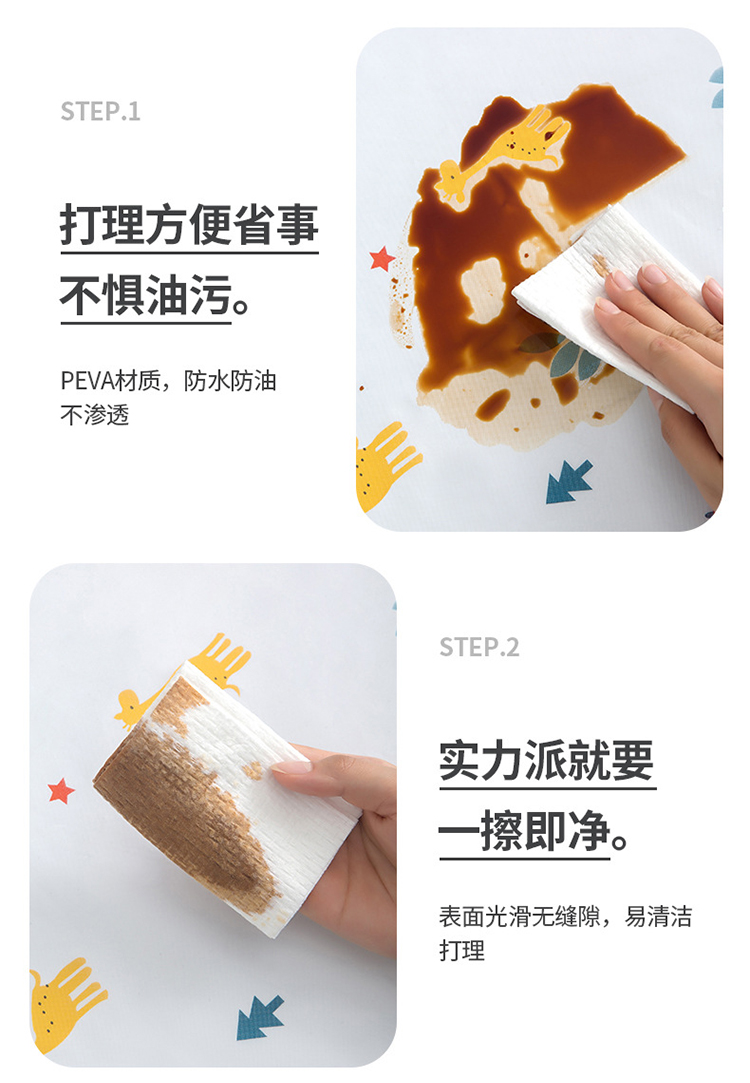 STEP.1

打理方便省事
不惧油污。

PEVA材质，防水防油
不渗透

STEP.2

实力派就要
一擦即净。

表面光滑无缝隙，易清洁
打理