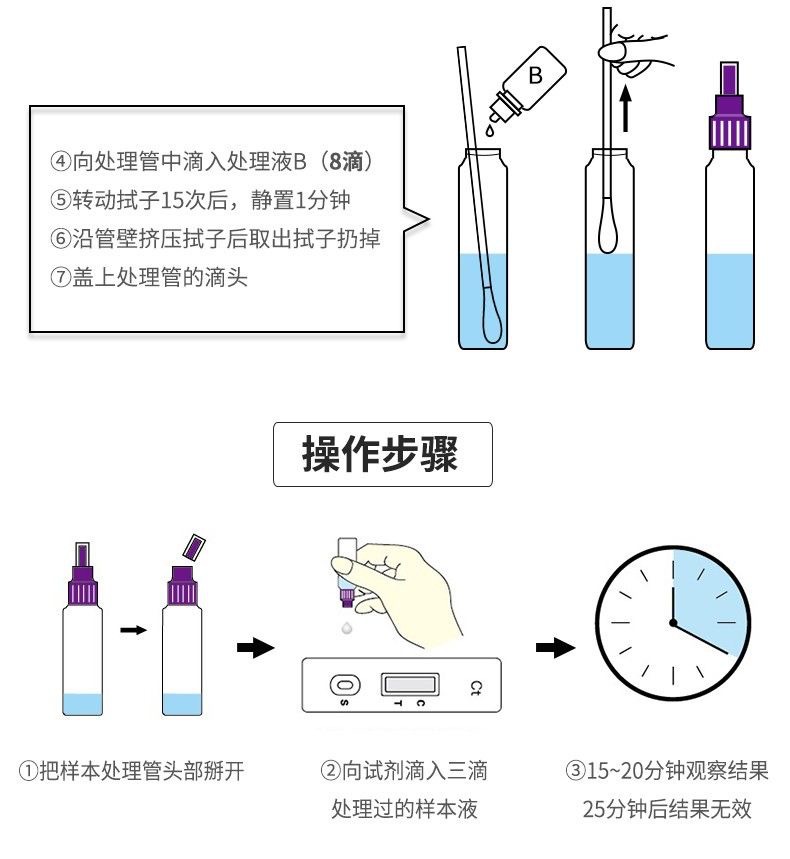 ④向处理管中滴入处理液B（8滴）
⑤转动拭子15次后，静置1分钟
⑥沿管壁挤压拭子后取出拭子扔掉
⑦盖上处理管的滴头

B

操作步骤

S T C Ct

①把样本处理管头部掰开

②向试剂滴入三滴处理过的样本液

③15~20分钟观察结果 25分钟后结果无效