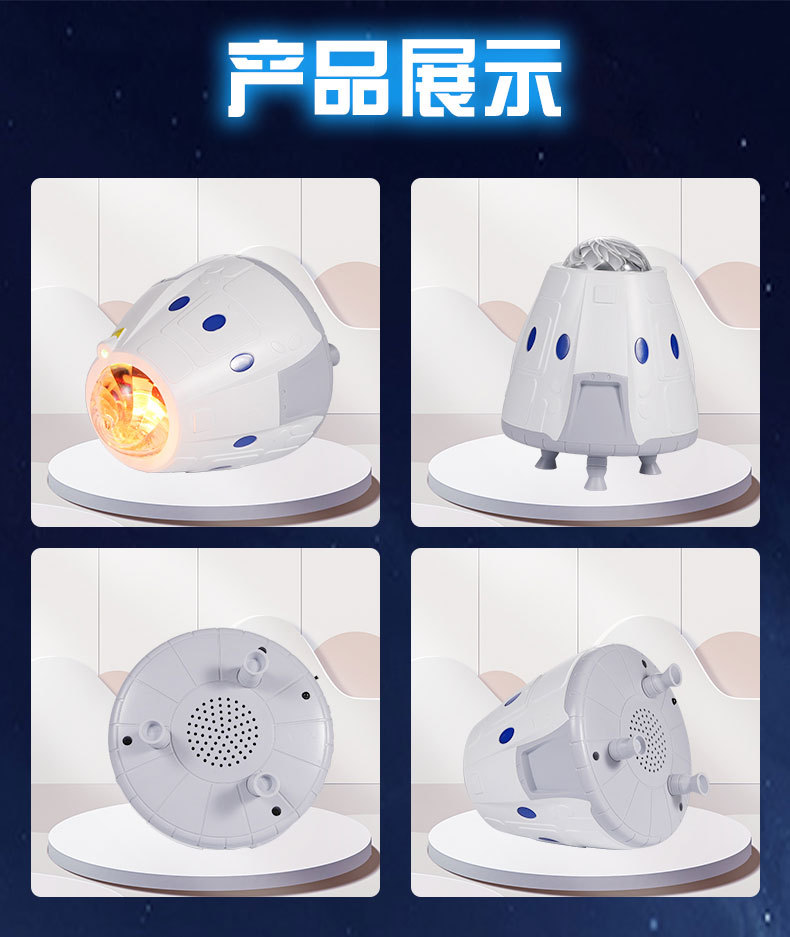 产品展示