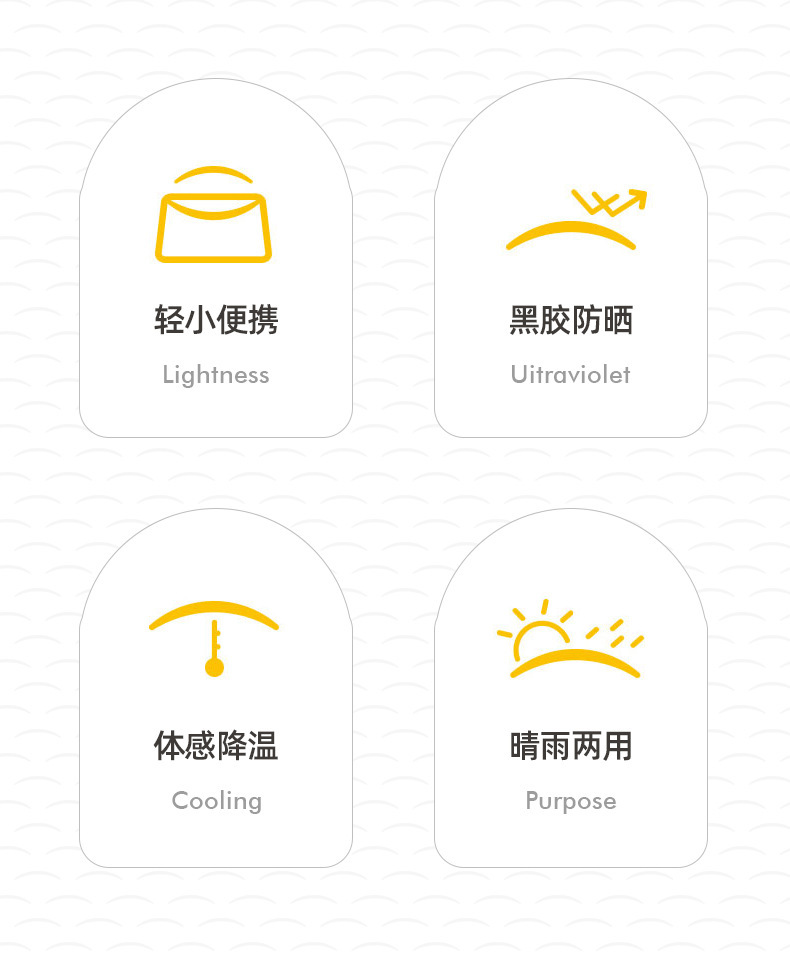 轻小便携

Lightness

黑胶防晒

Uitraviolet

体感降温

Cooling

晴雨两用

Purpose