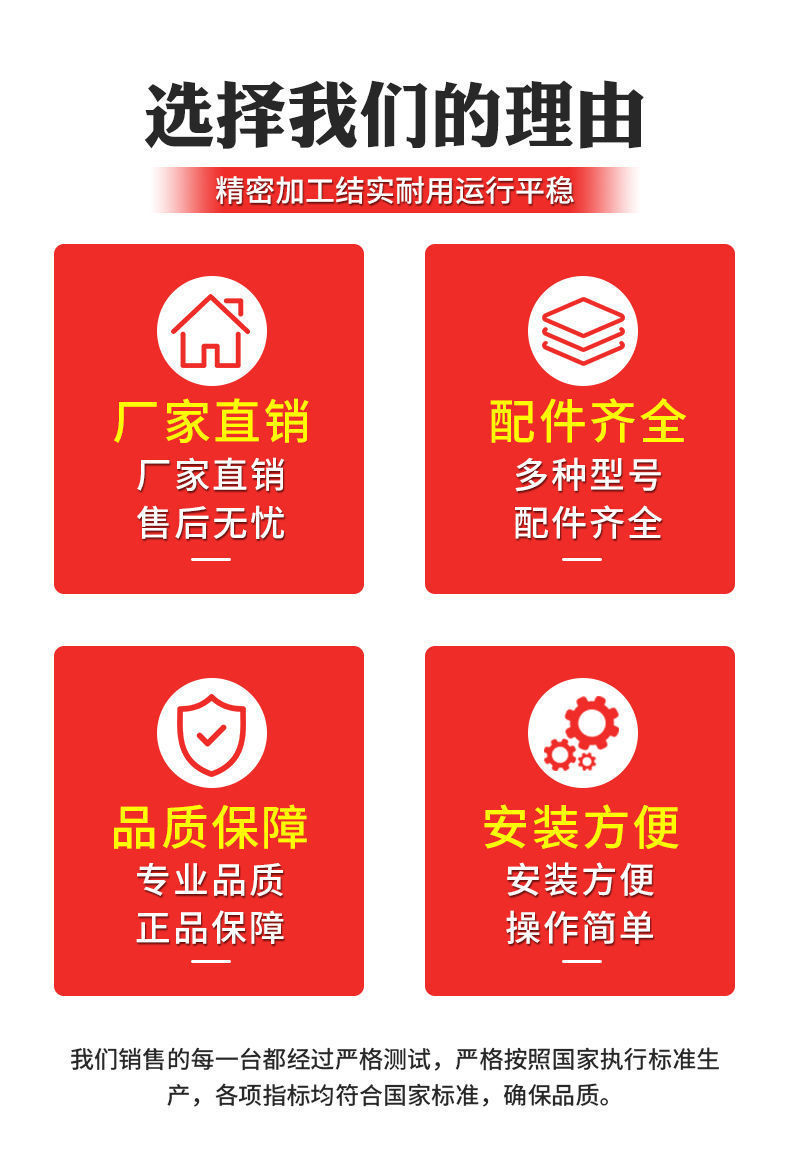 选择我们的理由

精密加工结实耐用运行平稳

厂家直销
厂家直销
售后无忧

配件齐全
多种型号
配件齐全

品质保障
专业品质
正品保障

安装方便
安装方便
操作简单

我们销售的每一台都经过严格测试，严格按照国家执行标准生产，各项指标均符合国家标准，确保品质。